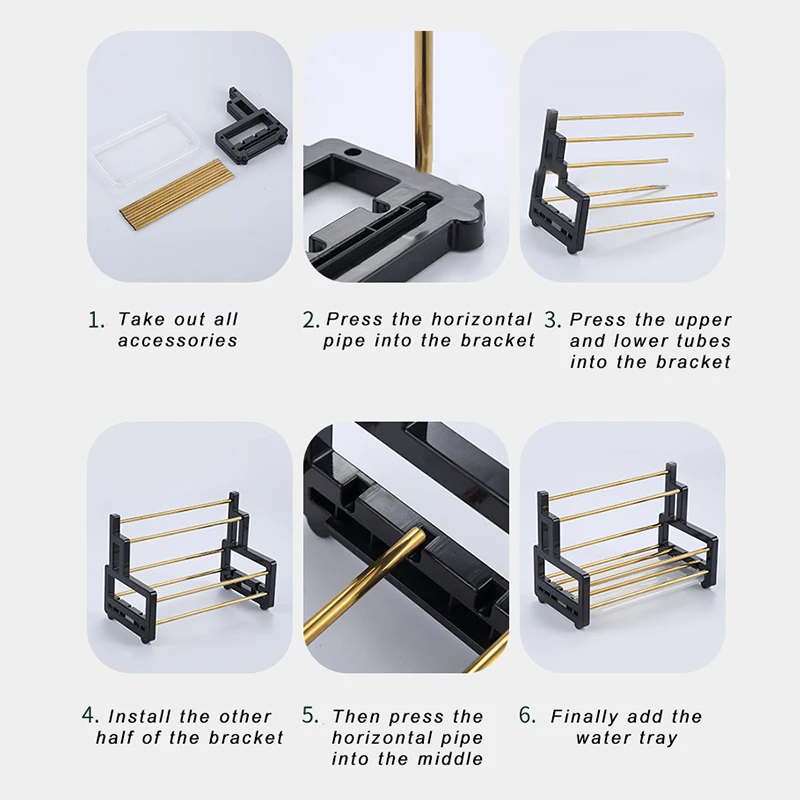 1. Take out all accessories

2. Press the horizontal pipe into the bracket

3. Press the upper and lower tubes into the bracket

4. Install the other half of the bracket

5. Then press the horizontal pipe into the middle

6. Finally add the water tray