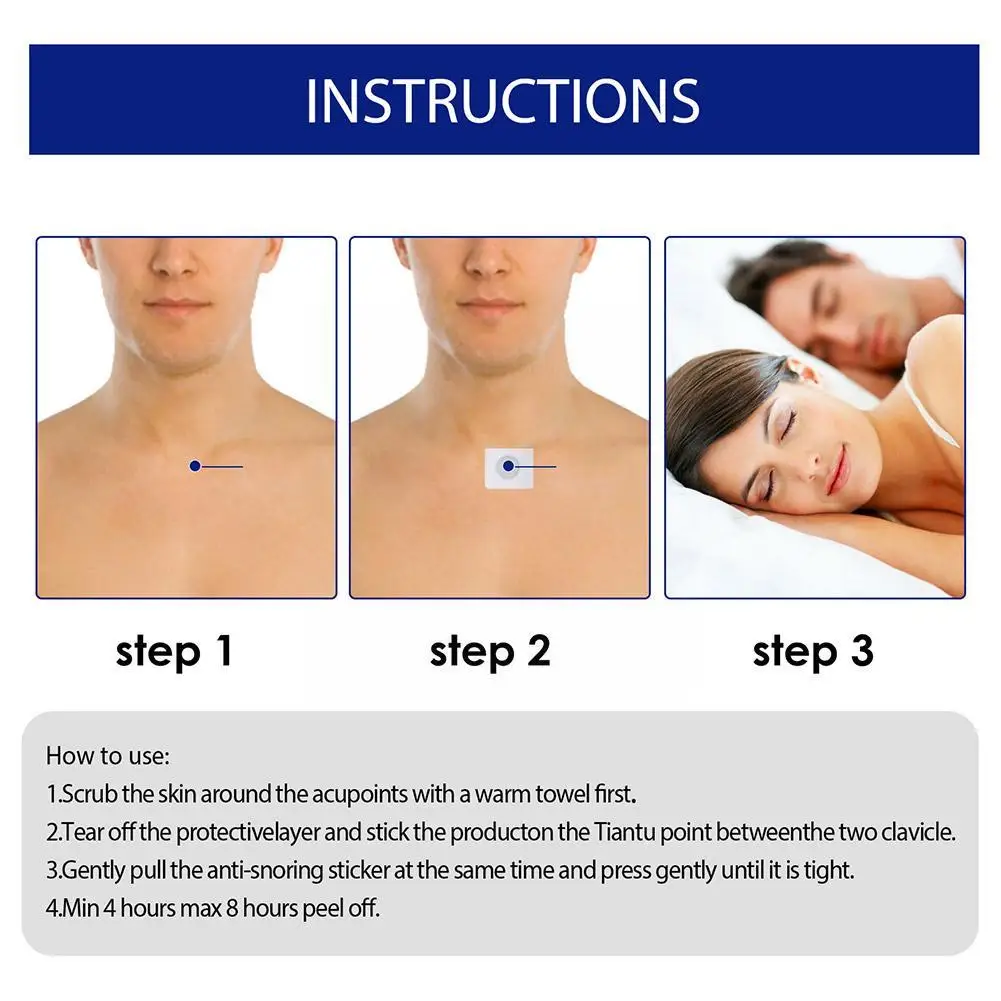 INSTRUCTIONS

step 1

step 2

step 3

How to use:
1.Scrub the skin around the acupoints with a warm towel first.
2.Tear off the protectivelayer and stick the producton the Tiantu point betweenthe two clavicle.
3.Gently pull the anti-snoring sticker at the same time and press gently until it is tight.
4.Min 4 hours max 8 hours peel off.