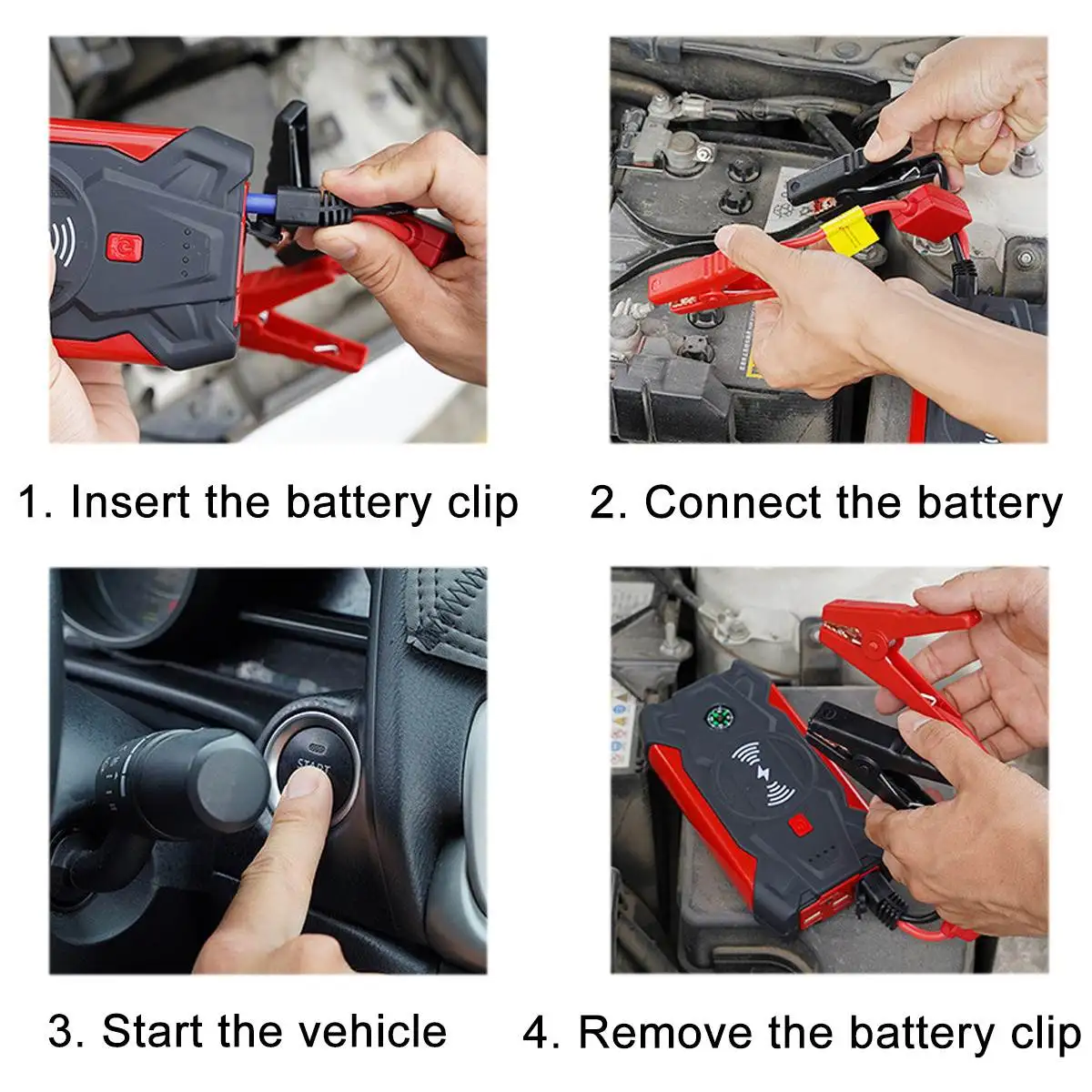 1. Insert the battery clip

2. Connect the battery

START

3. Start the vehicle

4. Remove the battery clip