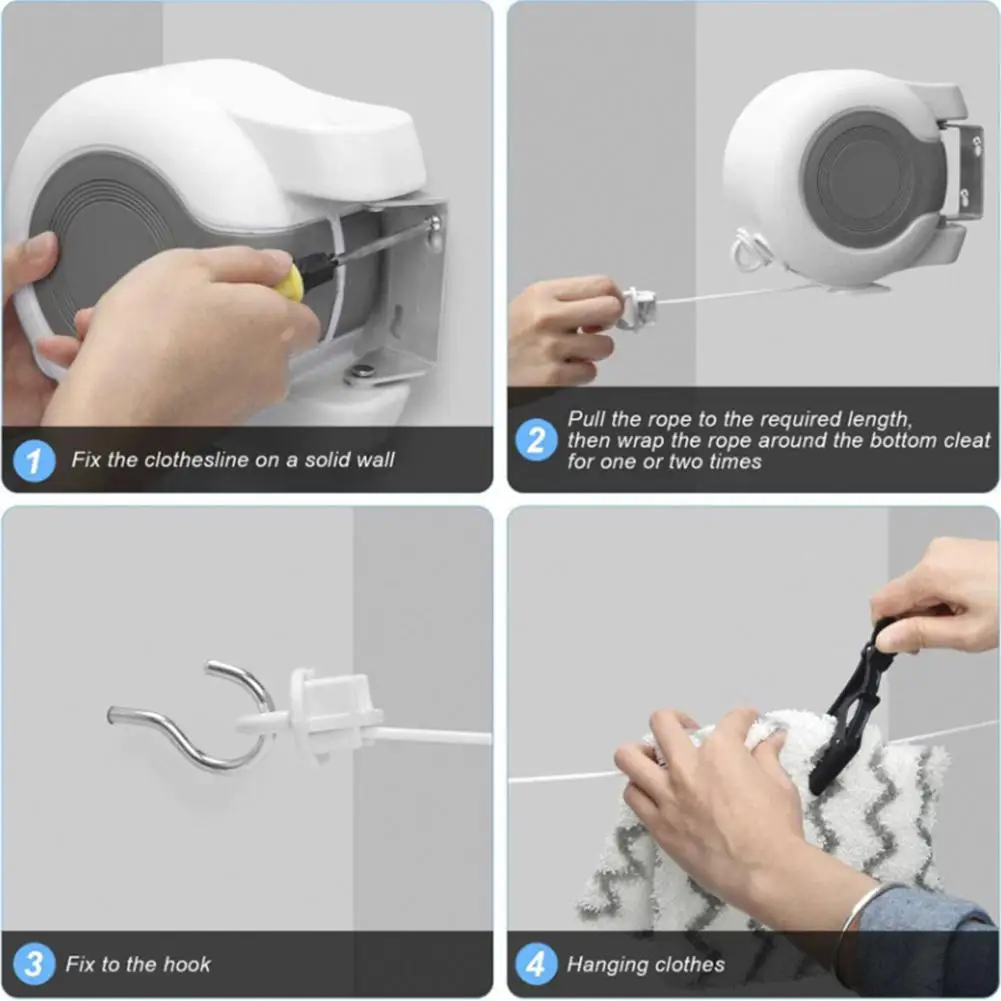 1 Fix the clothesline on a solid wall

2 Pull the rope to the required length, then wrap the rope around the bottom cleat for one or two times

3 Fix to the hook

4 Hanging clothes