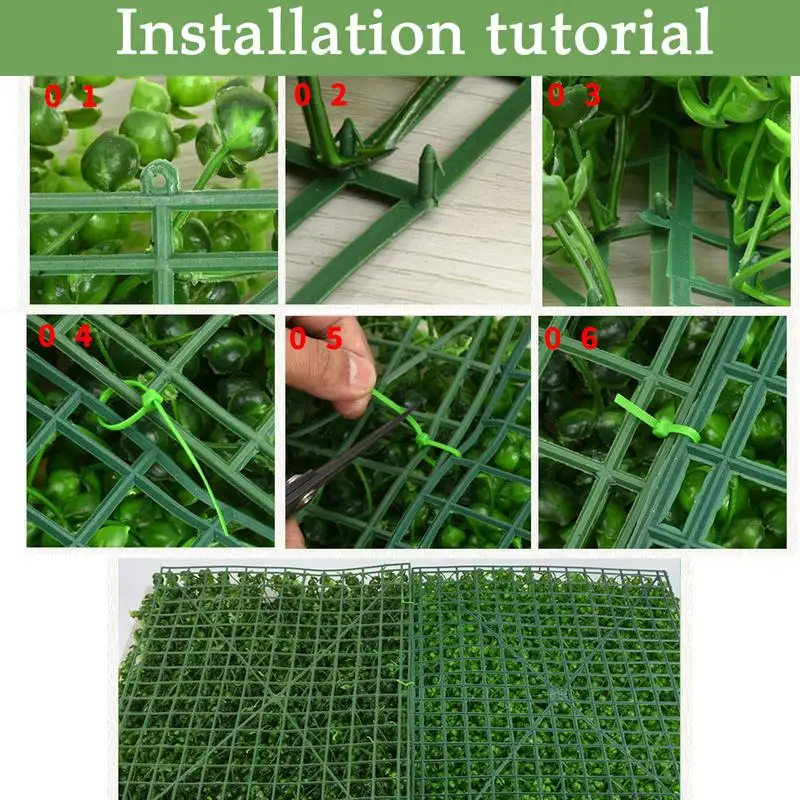 Installation tutorial

0 1

0 2

0 3

0 4

0 5

0 6