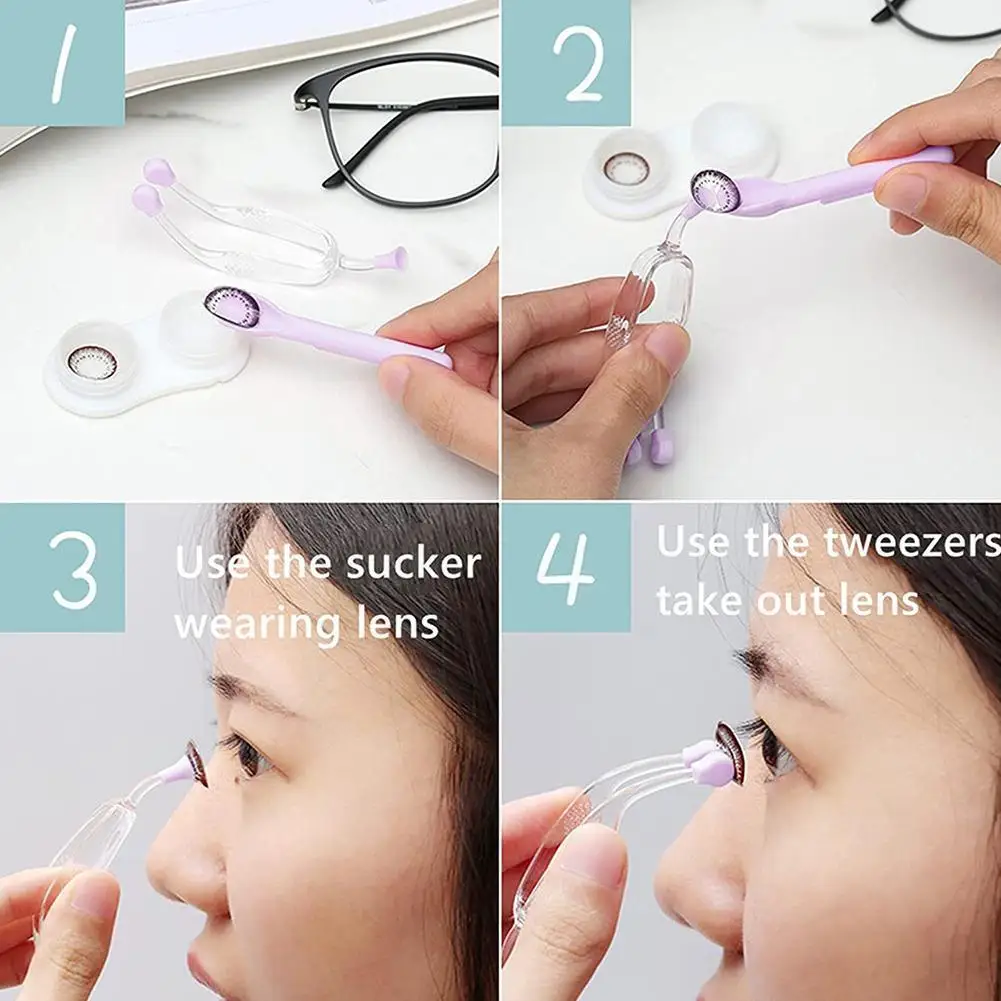 1

2

3

Use the sucker wearing lens

4

Use the tweezers take out lens