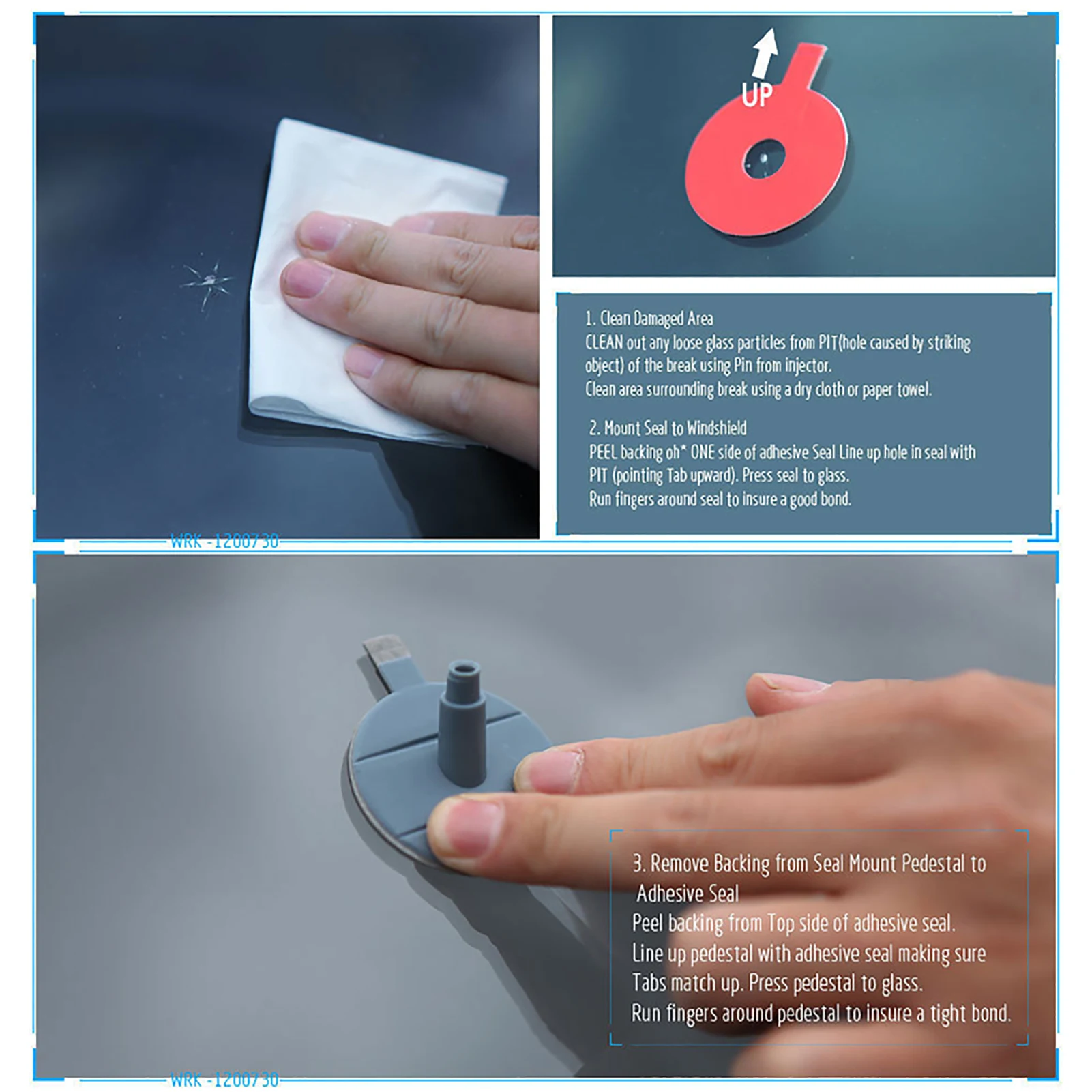 UP

1. Clean Damaged Area
CLEAN out any loose glass particles from PIT(hole caused by striking object) of the break using Pin from injector.
Clean area surrounding break using a dry cloth or paper towel.

2. Mount Seal to Windshield
PEEL backing oh* ONE side of adhesive Seal Line up hole in seal with PIT (pointing Tab upward). Press seal to glass.
Run fingers around seal to insure a good bond.

WRK -1200730

3. Remove Backing from Seal Mount Pedestal to Adhesive Seal
Peel backing from Top side of adhesive seal.
Line up pedestal with adhesive seal making sure Tabs match up. Press pedestal to glass.
Run fingers around pedestal to insure a tight bond.

WRK -1200730