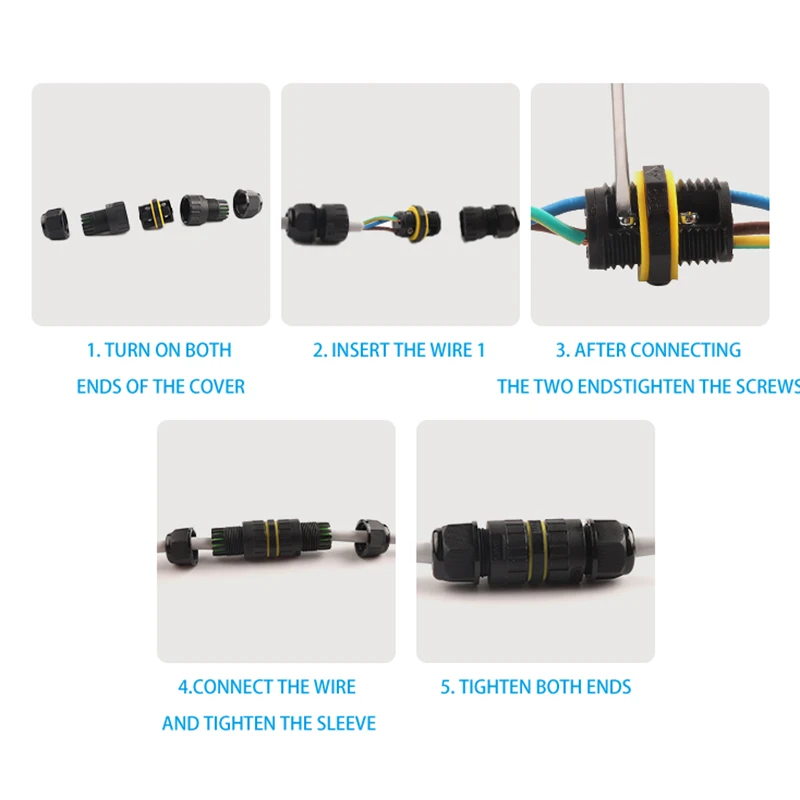 1. TURN ON BOTH ENDS OF THE COVER

2. INSERT THE WIRE 1

3. AFTER CONNECTING THE TWO ENDSTIGHTEN THE SCREWS

4.CONNECT THE WIRE AND TIGHTEN THE SLEEVE

5. TIGHTEN BOTH ENDS