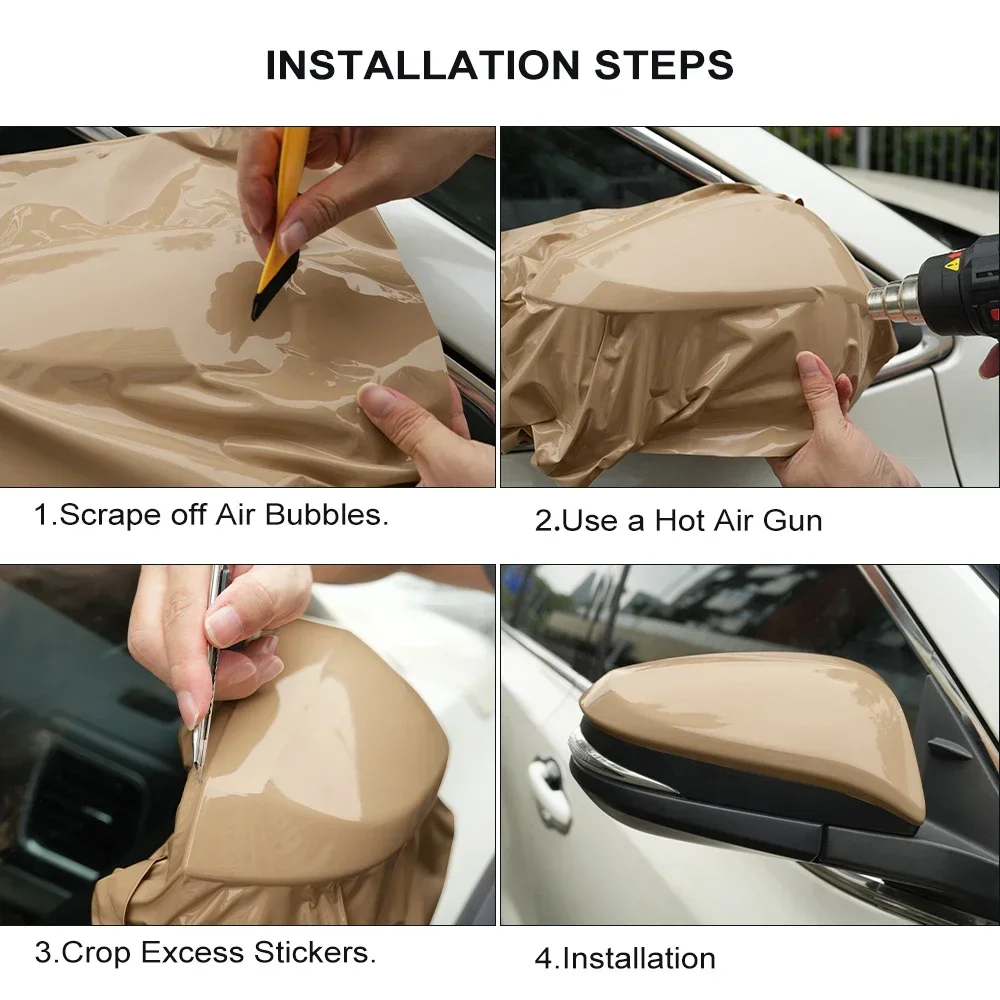 INSTALLATION STEPS

1.Scrape off Air Bubbles.

2.Use a Hot Air Gun

3.Crop Excess Stickers.

4.Installation