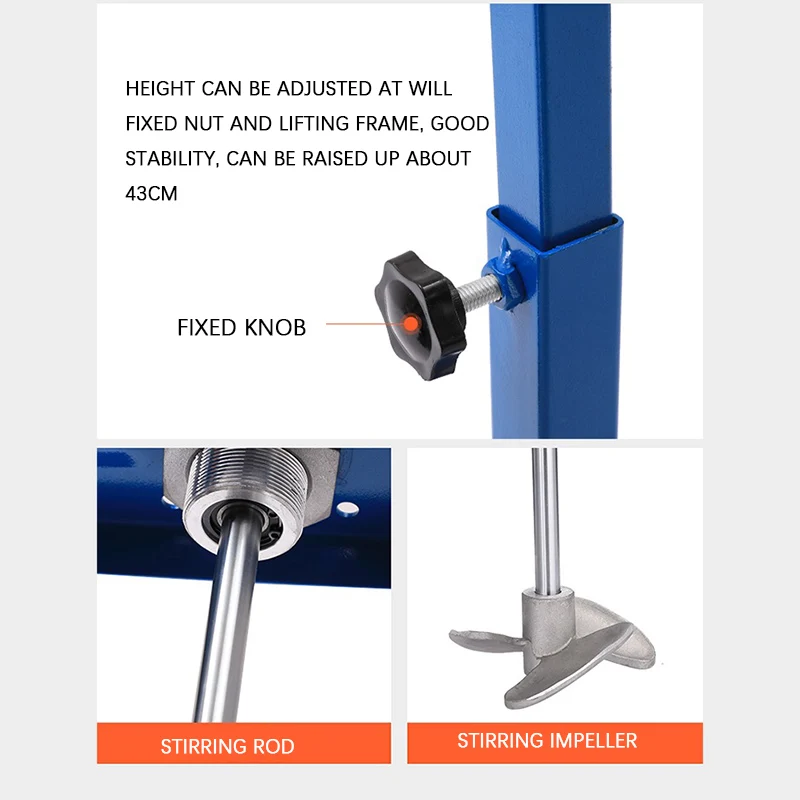 HEIGHT CAN BE ADJUSTED AT WILL
FIXED NUT AND LIFTING FRAME, GOOD STABILITY, CAN BE RAISED UP ABOUT 43CM

FIXED KNOB

STIRRING ROD

STIRRING IMPELLER