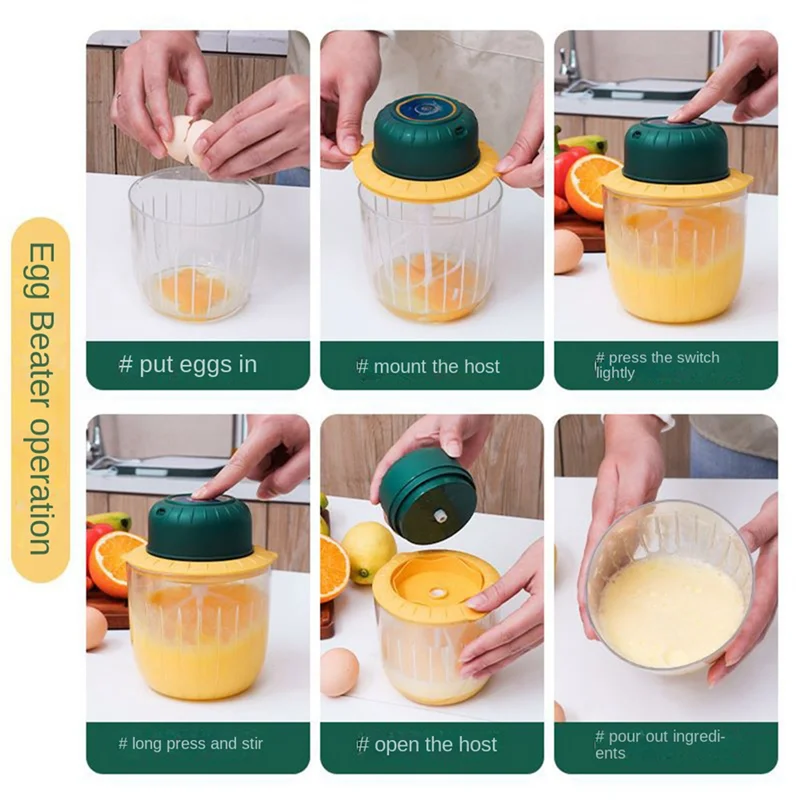 Egg Beater operation

# put eggs in

# mount the host

# press the switch lightly

# long press and stir

# open the host

# pour out ingredients