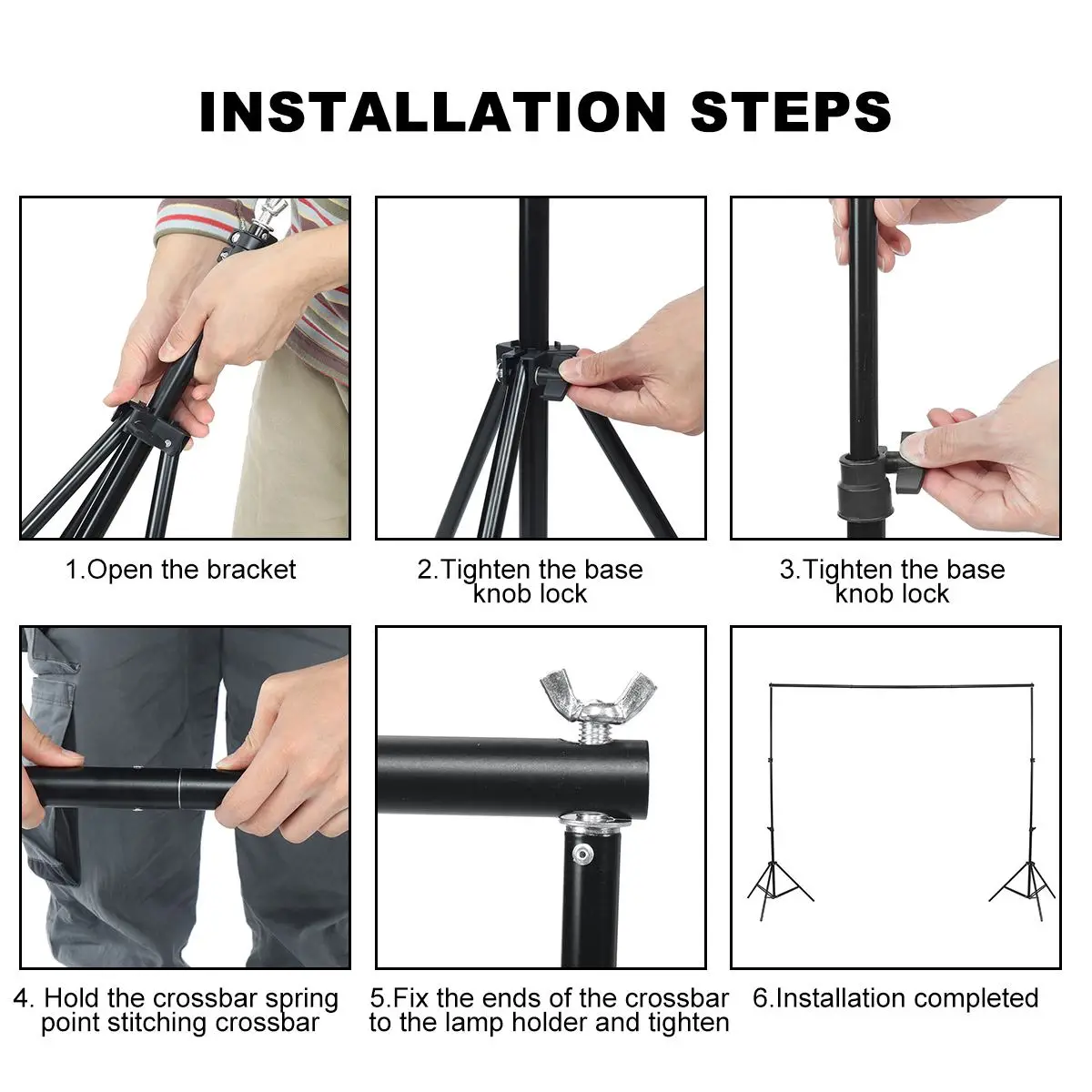 INSTALLATION STEPS

1.Open the bracket

2.Tighten the base knob lock

3.Tighten the base knob lock

4. Hold the crossbar spring point stitching crossbar

5.Fix the ends of the crossbar to the lamp holder and tighten

6.Installation completed