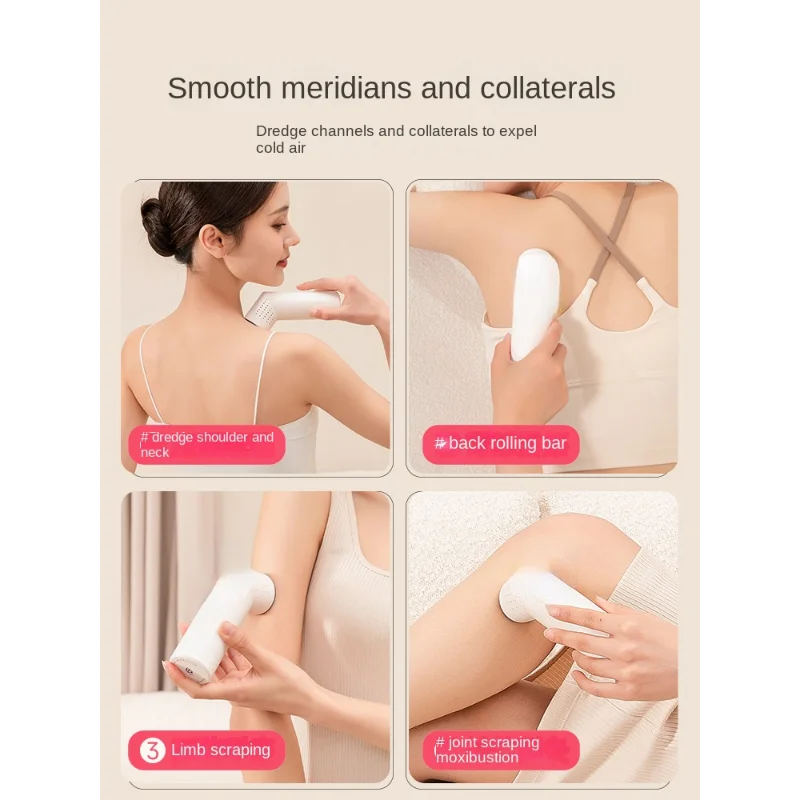 Smooth meridians and collaterals

Dredge channels and collaterals to expel cold air

# dredge shoulder and neck

# back rolling bar

3 Limb scraping

# joint scraping moxibustion