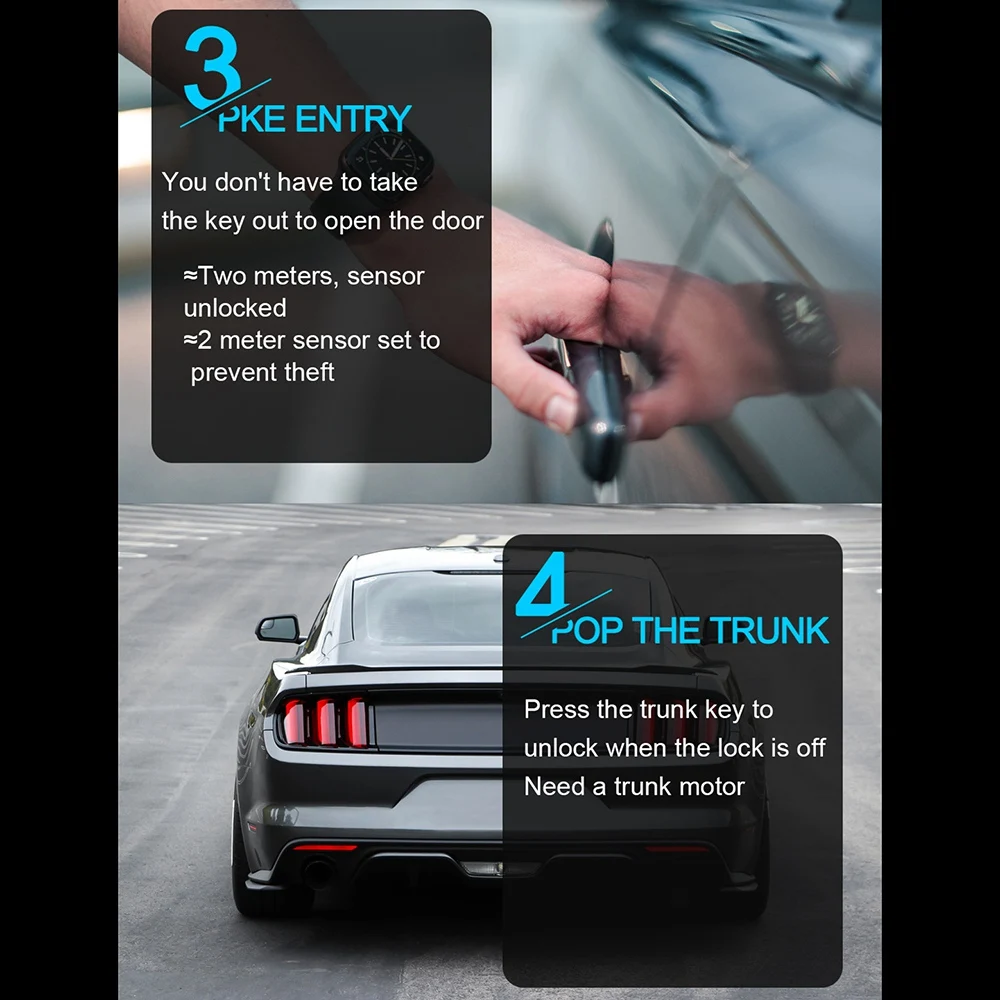 3
PKE ENTRY

You don't have to take the key out to open the door

≈Two meters, sensor unlocked
≈2 meter sensor set to prevent theft

4
POP THE TRUNK

Press the trunk key to unlock when the lock is off
Need a trunk motor