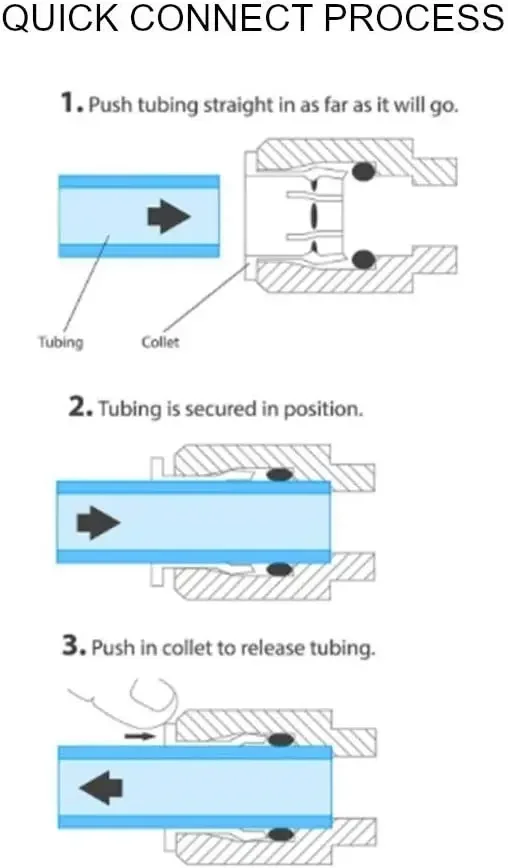 QUICK CONNECT PROCESS

1. Push tubing straight in as far as it will go.

Tubing

Collet

2. Tubing is secured in position.

3. Push in collet to release tubing.