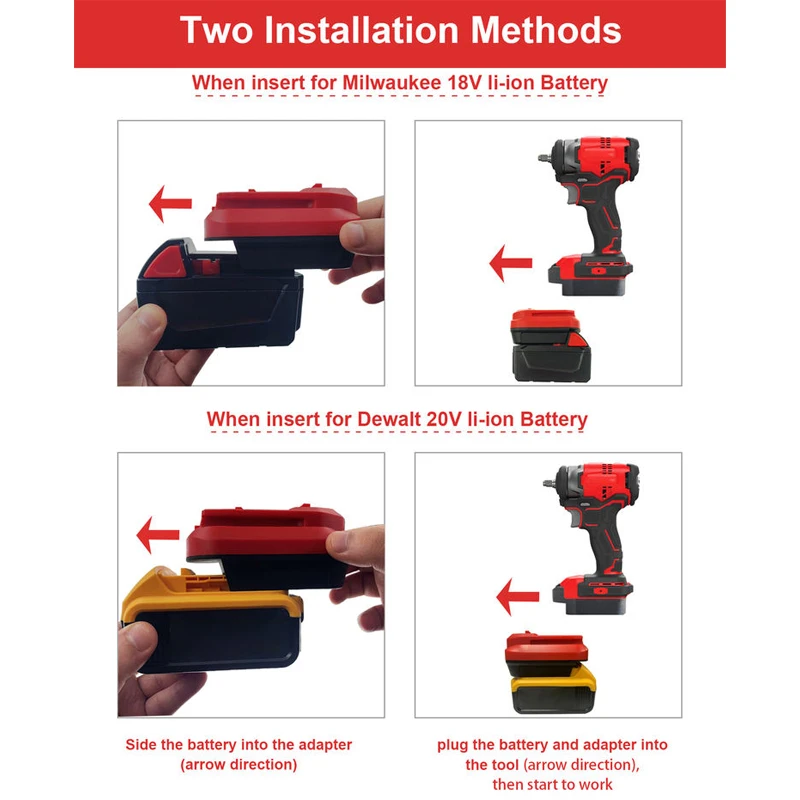 Two Installation Methods

When insert for Milwaukee 18V li-ion Battery

When insert for Dewalt 20V li-ion Battery

Side the battery into the adapter (arrow direction)

plug the battery and adapter into the tool (arrow direction), then start to work