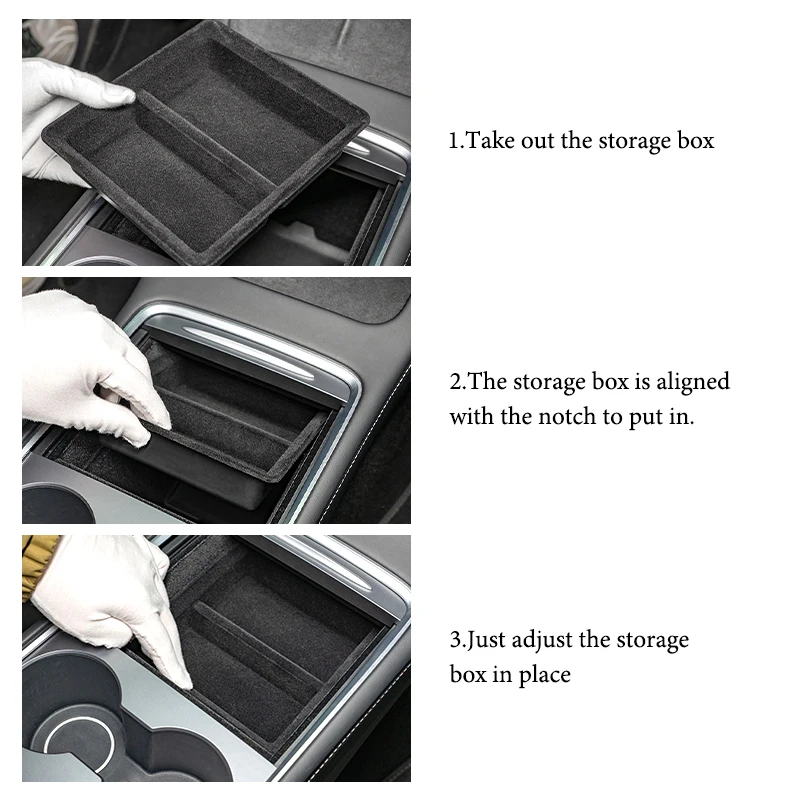 1.Take out the storage box

2.The storage box is aligned with the notch to put in.

3.Just adjust the storage box in place