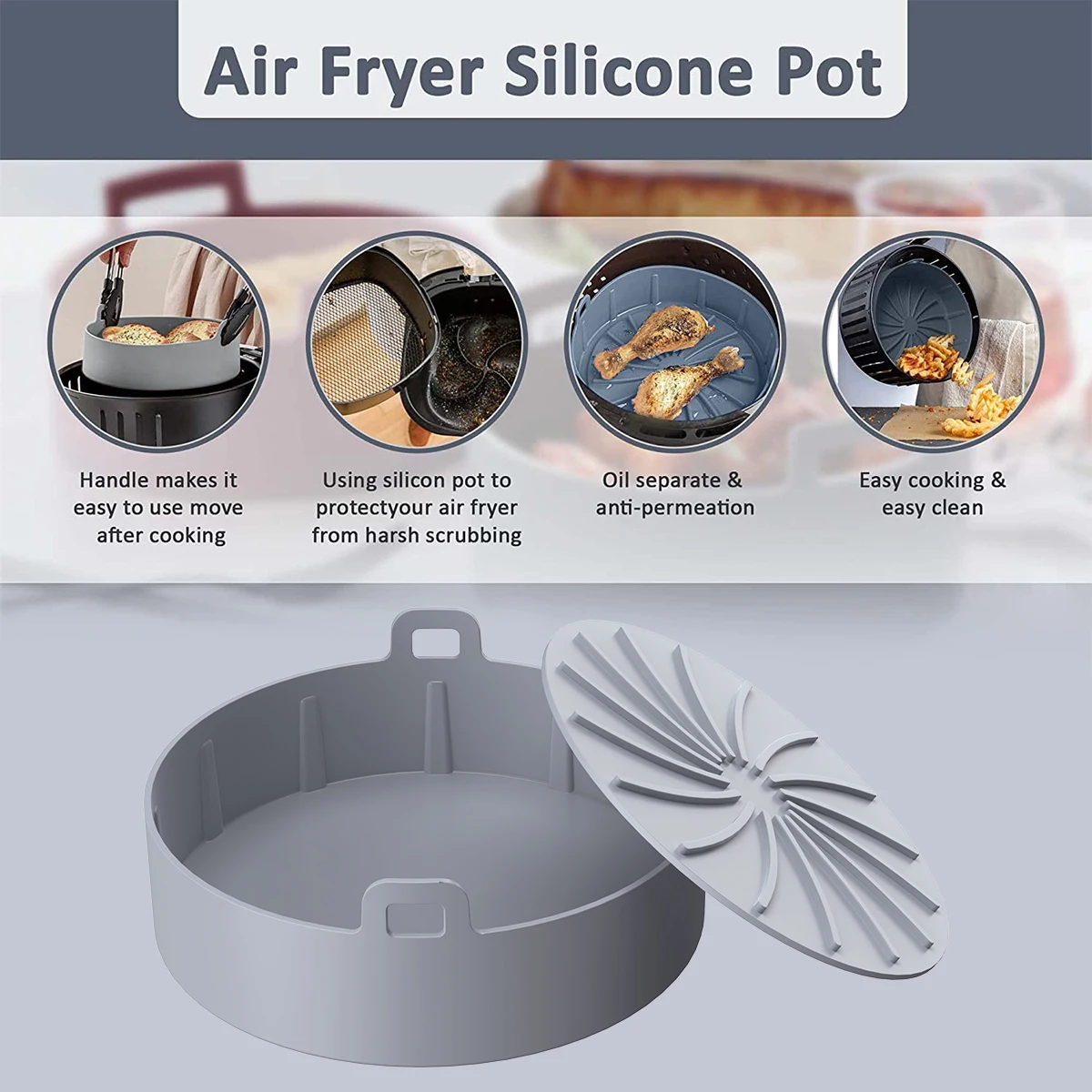 Air Fryer Silicone Pot

Handle makes it easy to use move after cooking

Using silicon pot to protectyour air fryer from harsh scrubbing

Oil separate & anti-permeation

Easy cooking & easy clean