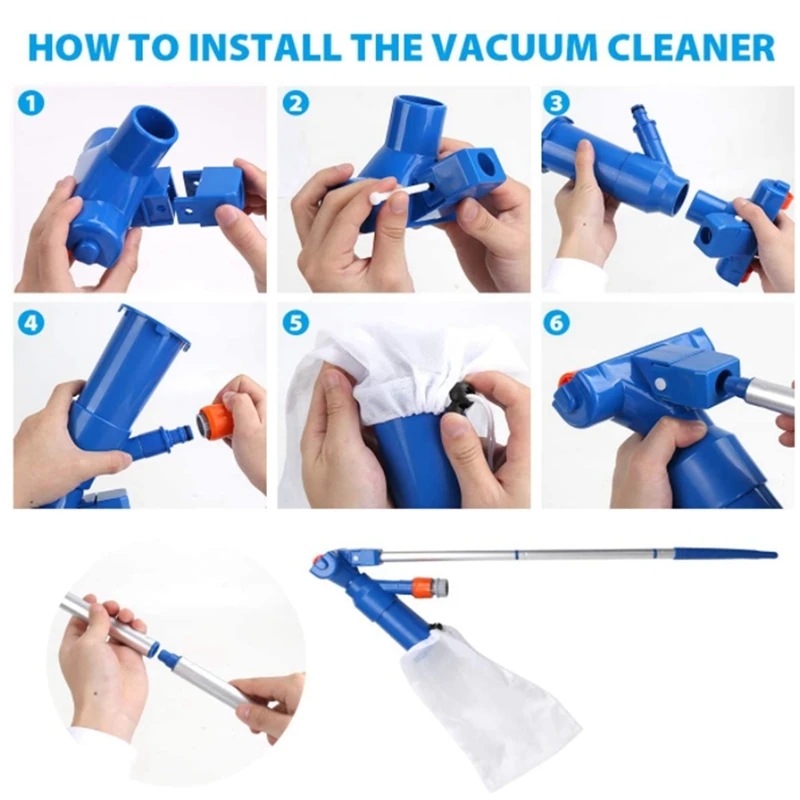 HOW TO INSTALL THE VACUUM CLEANER

1

2

3

4

5

6