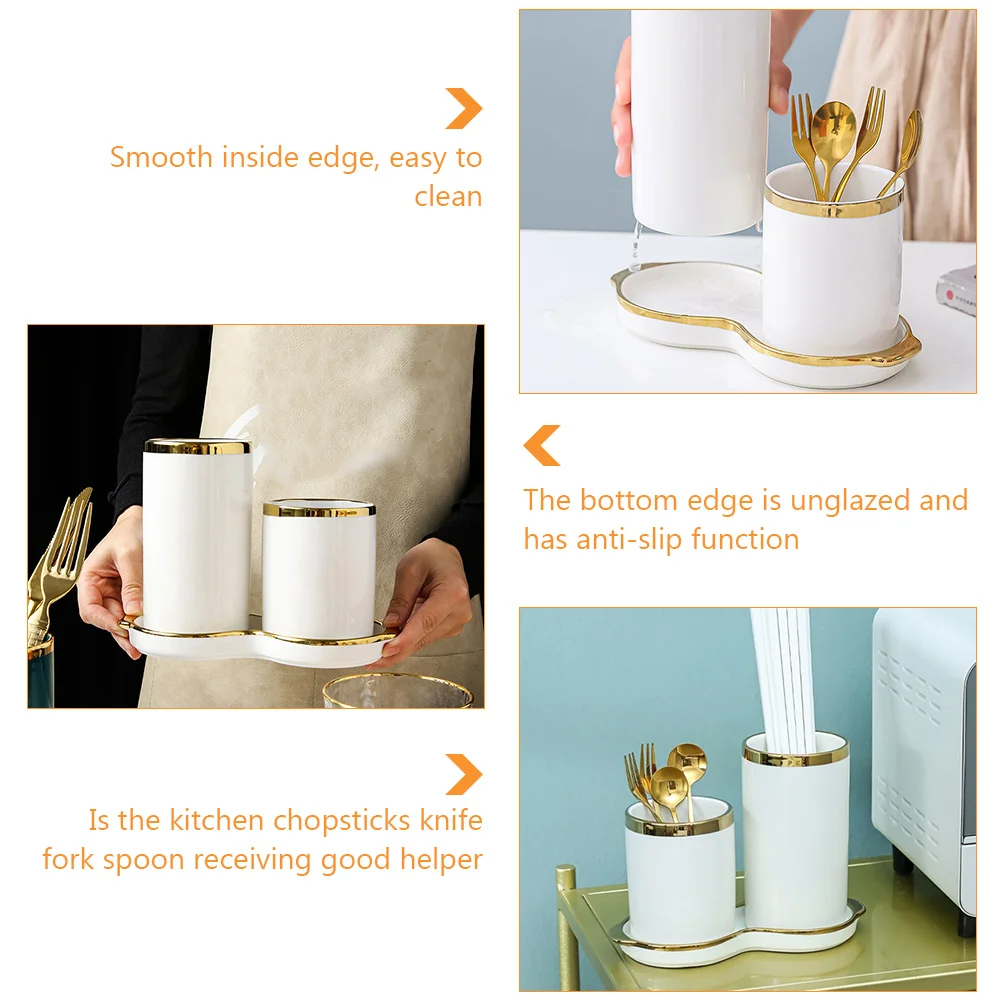 Smooth inside edge, easy to clean

The bottom edge is unglazed and has anti-slip function

Is the kitchen chopsticks knife fork spoon receiving good helper