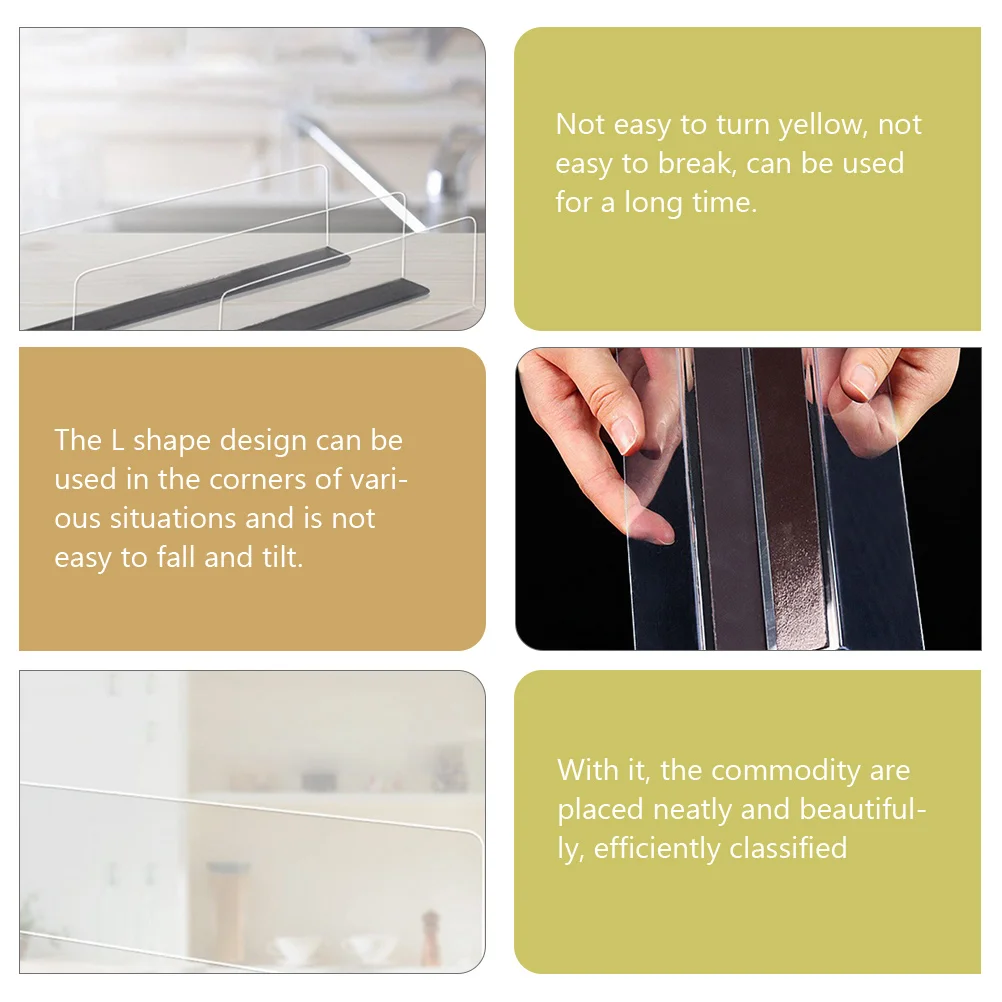 Not easy to turn yellow, not easy to break, can be used for a long time.

The L shape design can be used in the corners of various situations and is not easy to fall and tilt.

With it, the commodity are placed neatly and beautifully, efficiently classified