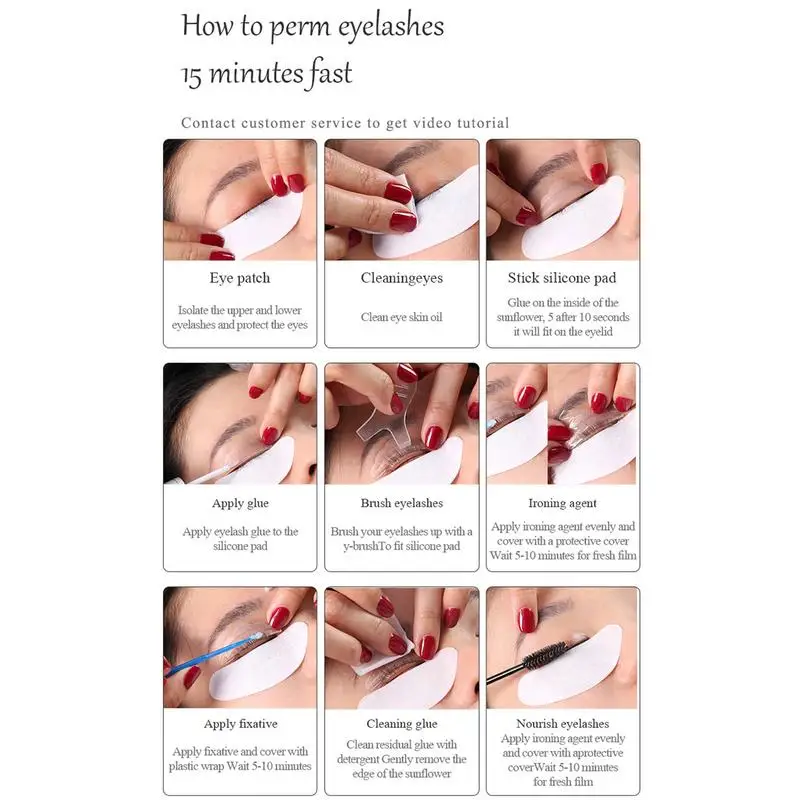 How to perm eyelashes
15 minutes fast

Contact customer service to get video tutorial

Eye patch

Isolate the upper and lower eyelashes and protect the eyes

Cleaningeyes

Clean eye skin oil

Stick silicone pad

Glue on the inside of the sunflower, 5 after 10 seconds it will fit on the eyelid

Apply glue

Apply eyelash glue to the silicone pad

Brush eyelashes

Brush your eyelashes up with a y-brushTo fit silicone pad

Ironing agent

Apply ironing agent evenly and cover with a protective cover Wait 5-10 minutes for fresh film

Apply fixative

Apply fixative and cover with plastic wrap Wait 5-10 minutes

Cleaning glue

Clean residual glue with detergent Gently remove the edge of the sunflower

Nourish eyelashes

Apply ironing agent evenly and cover with aprotective coverWait 5-10 minutes for fresh film