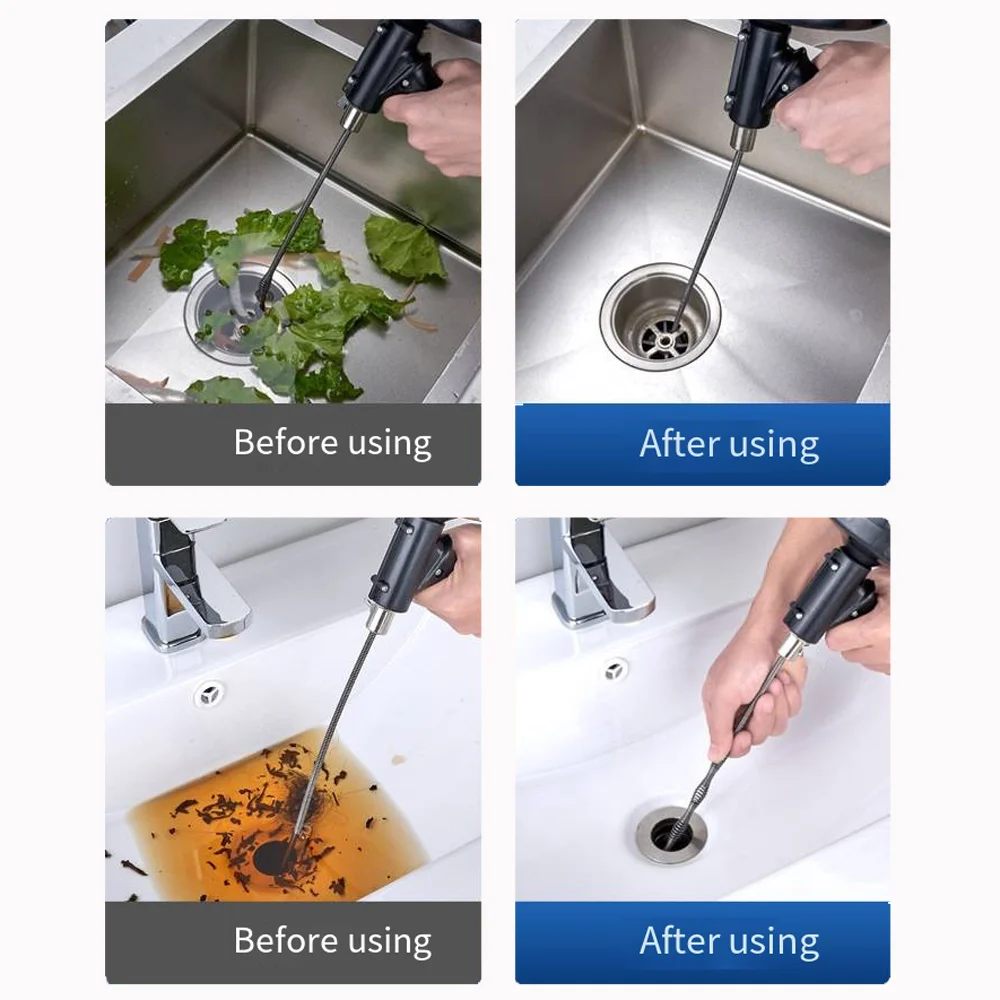 Before using

After using

Before using

After using