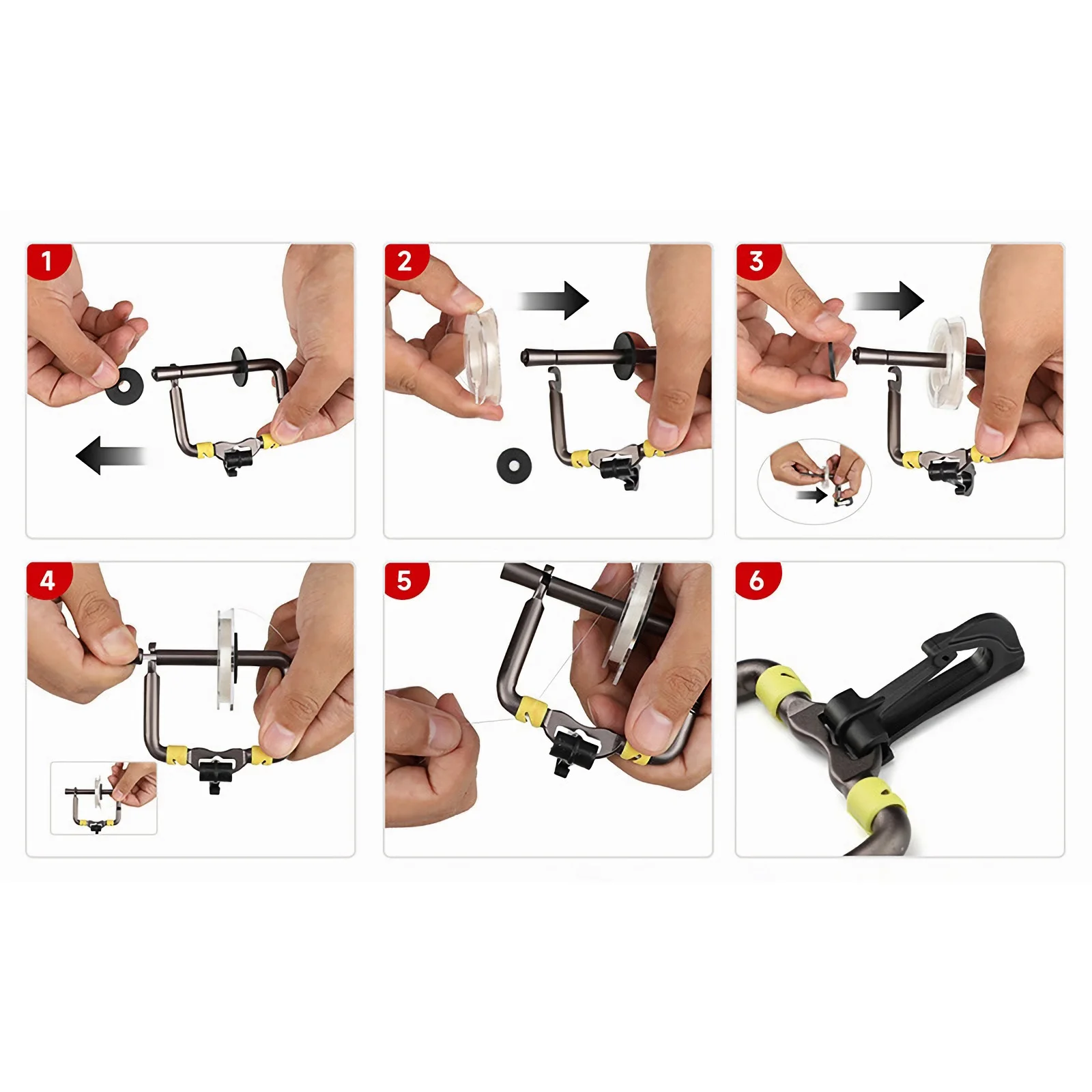 1

2

3

4

5

6