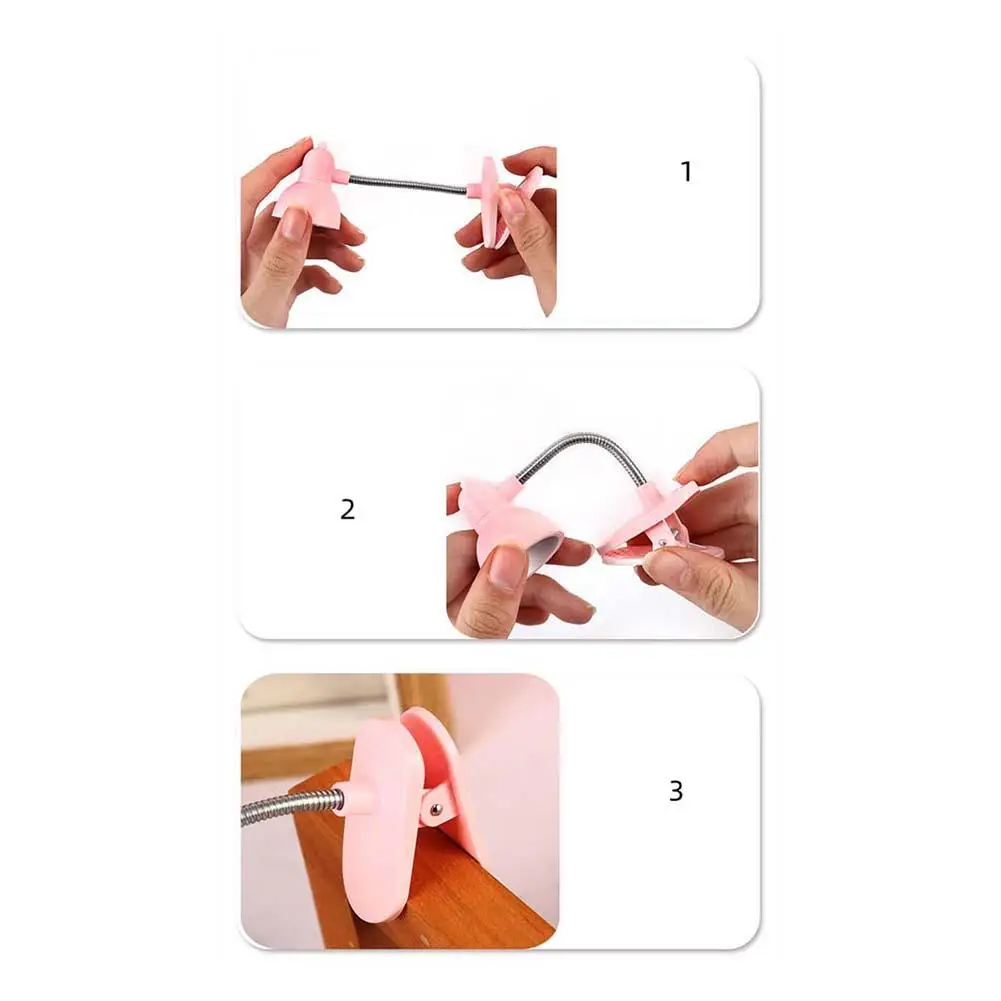 1

2

3