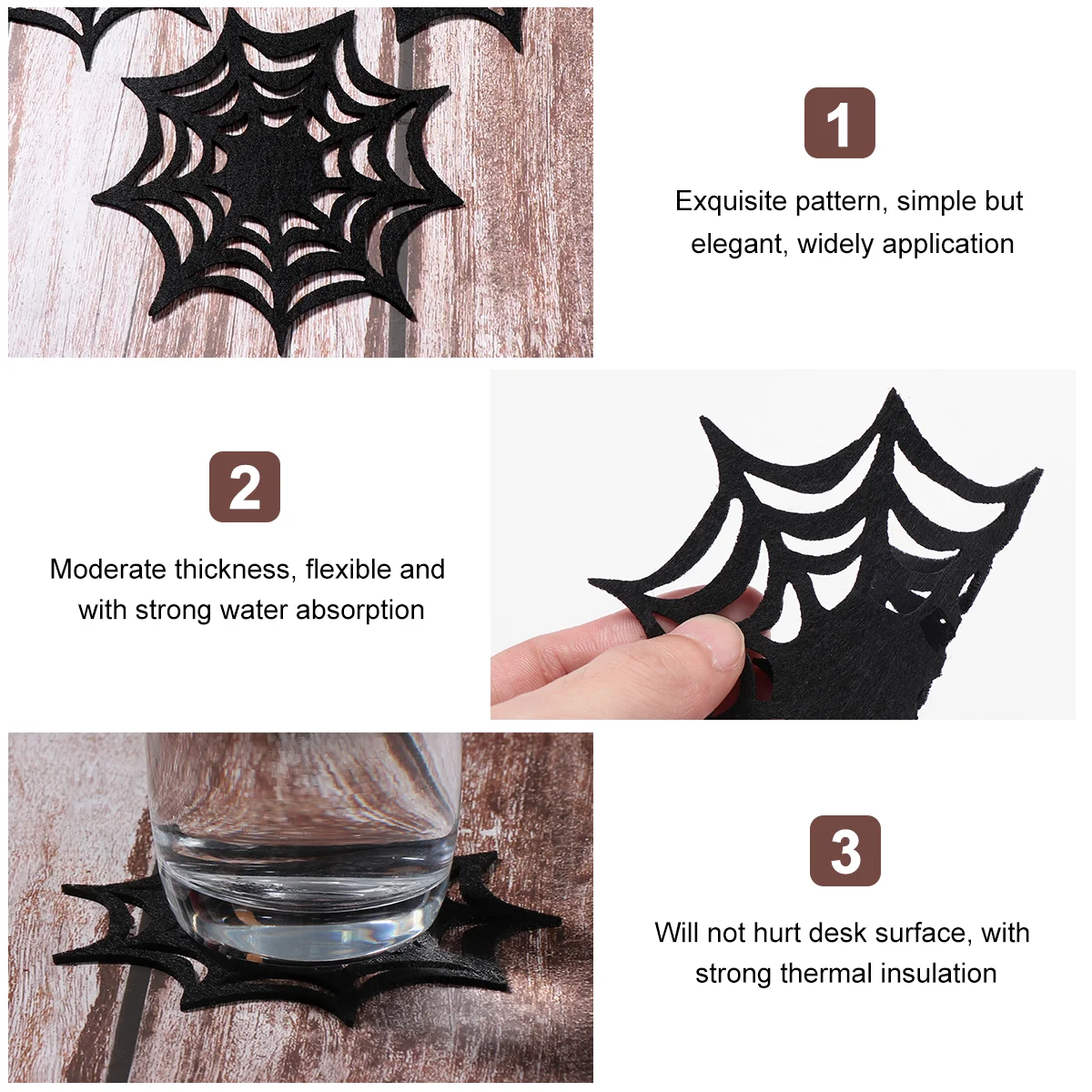 1

Exquisite pattern, simple but elegant, widely application

2

Moderate thickness, flexible and with strong water absorption

3

Will not hurt desk surface, with strong thermal insulation