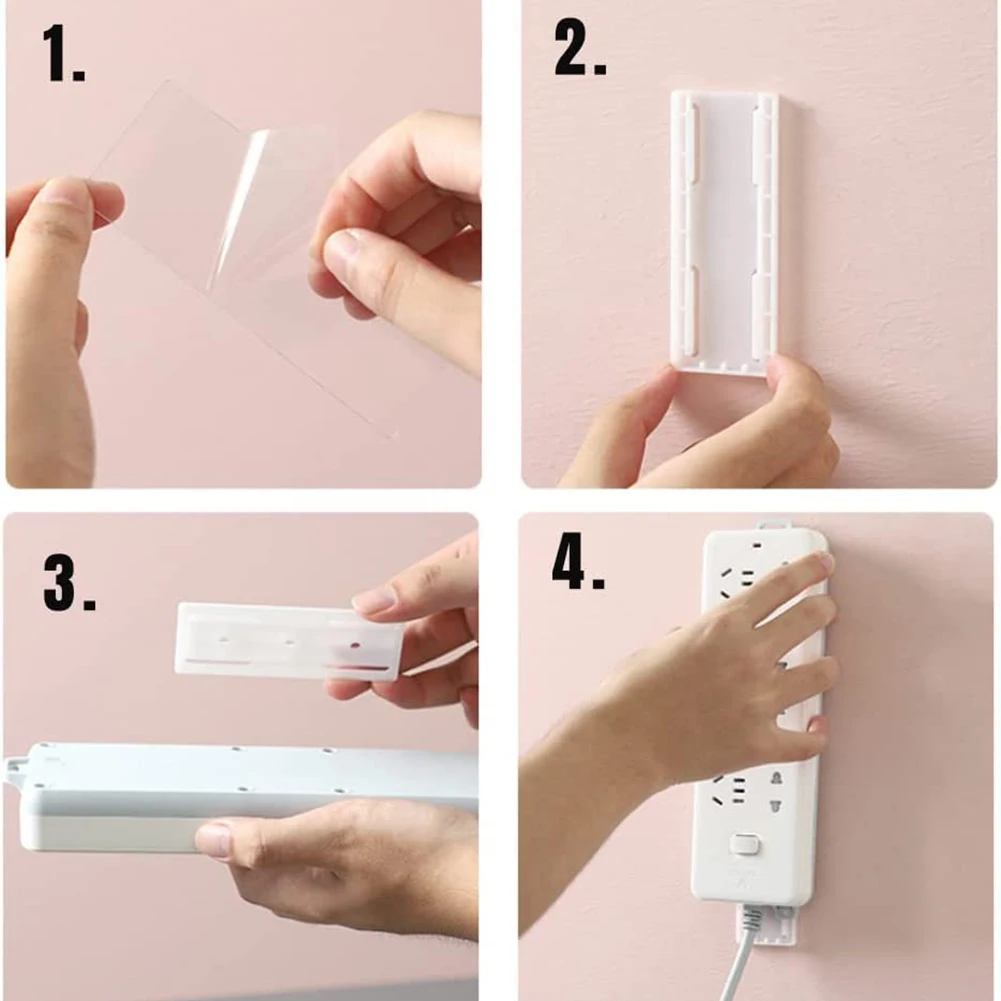 1.

2.

3.

4.