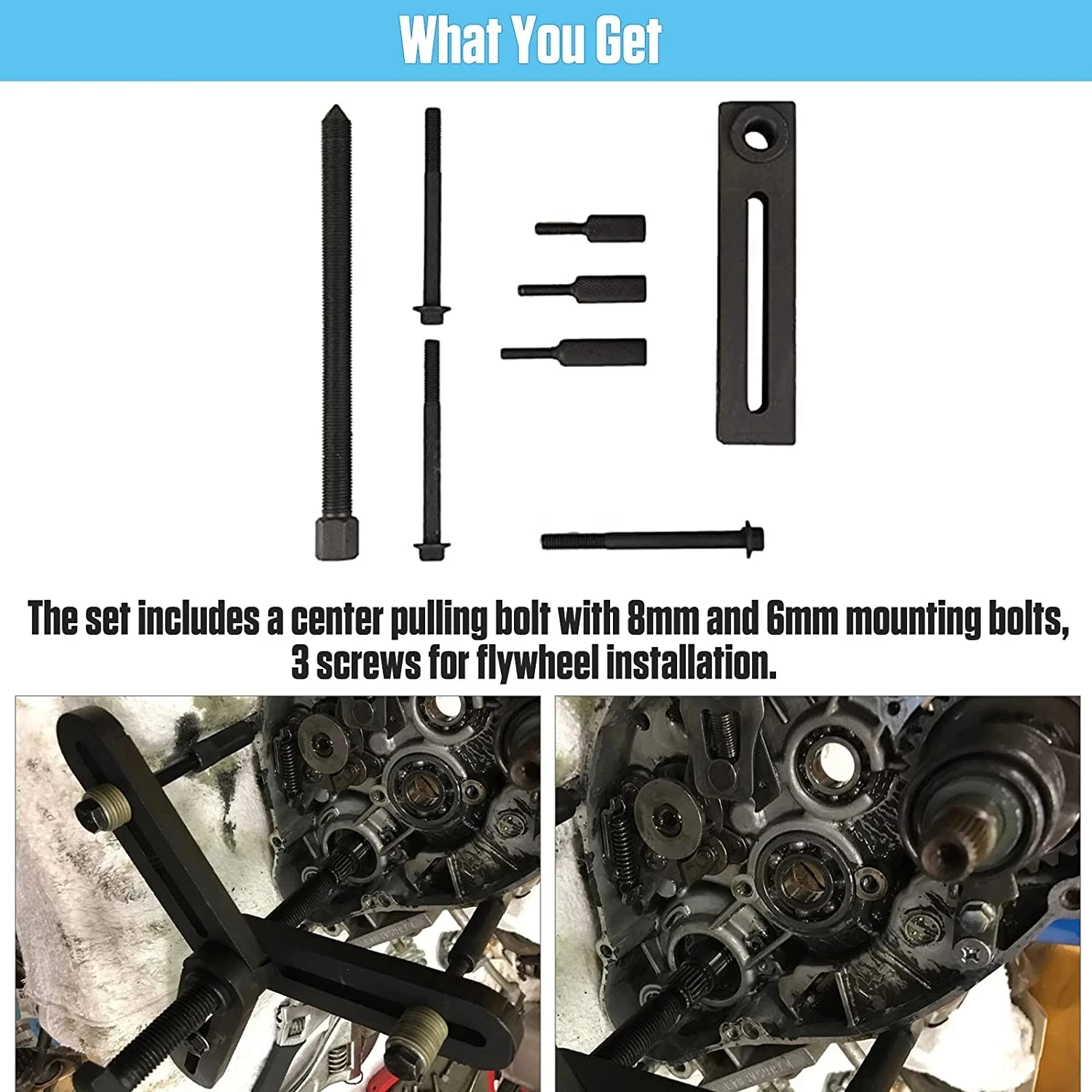 What You Get

The set includes a center pulling bolt with 8mm and 6mm mounting bolts, 3 screws for flywheel installation.