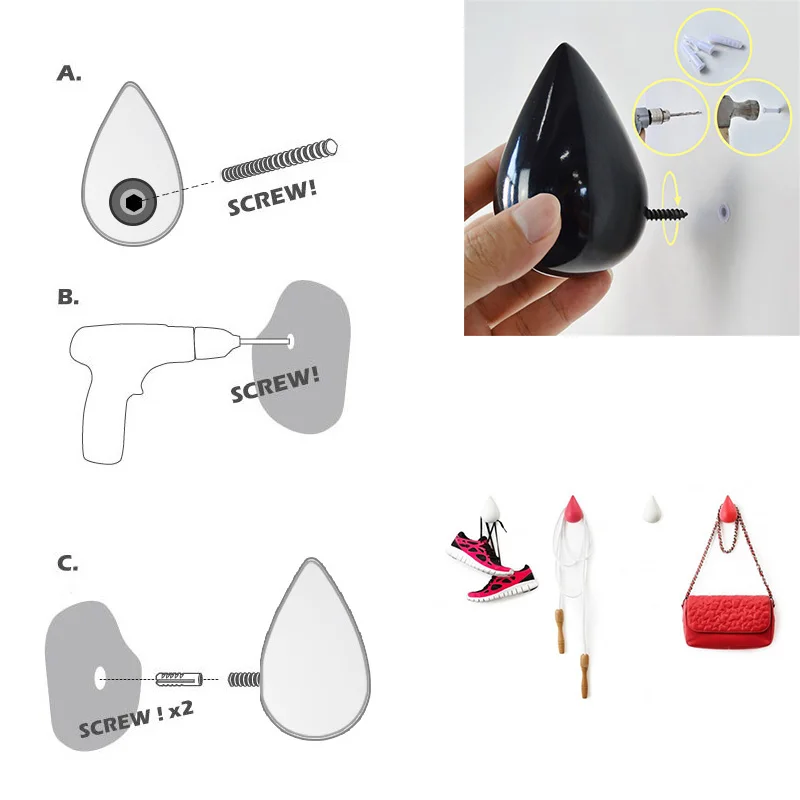 A.

SCREW!

B.

SCREW!

C.

SCREW ! x2