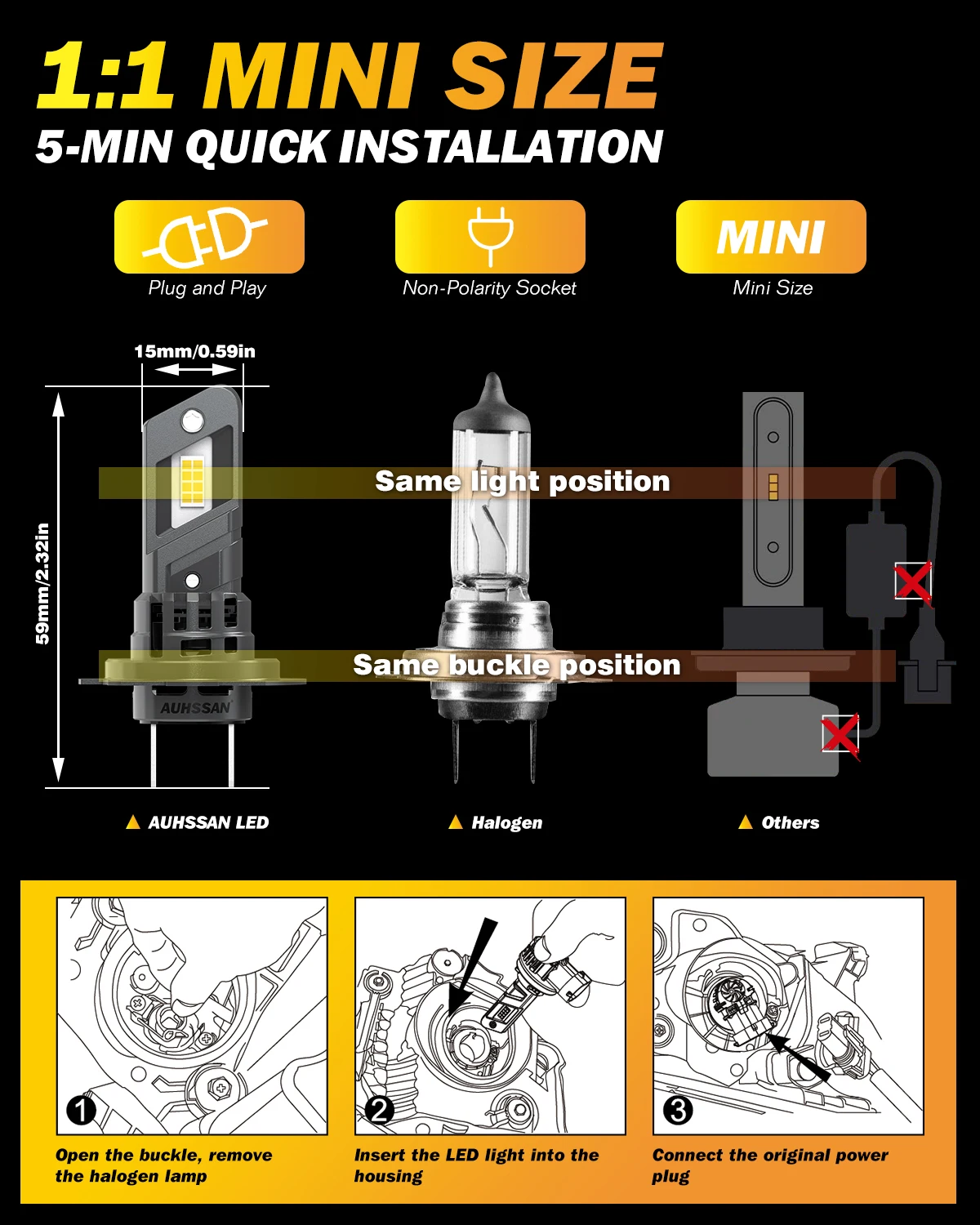 1:1 MINI SIZE
5-MIN QUICK INSTALLATION

Plug and Play

Non-Polarity Socket

MINI
Mini Size

15mm/0.59in

59mm/2.32in

Same light position

Same buckle position

AUHSSAN

▲ AUHSSAN LED

▲ Halogen

▲ Others

1
Open the buckle, remove the halogen lamp

2
Insert the LED light into the housing

3
Connect the original power plug