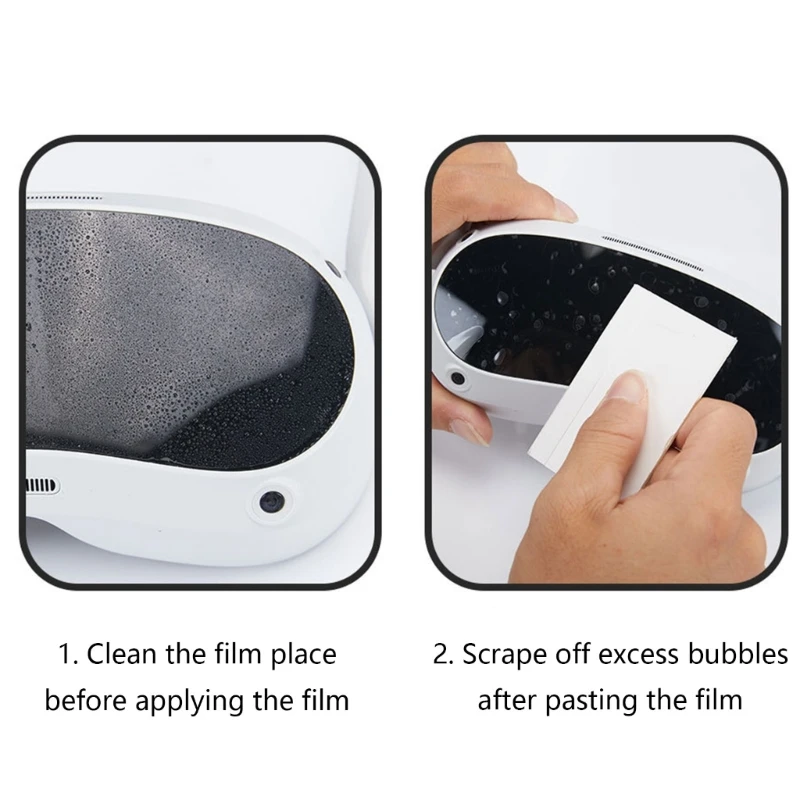 1. Clean the film place before applying the film

2. Scrape off excess bubbles after pasting the film