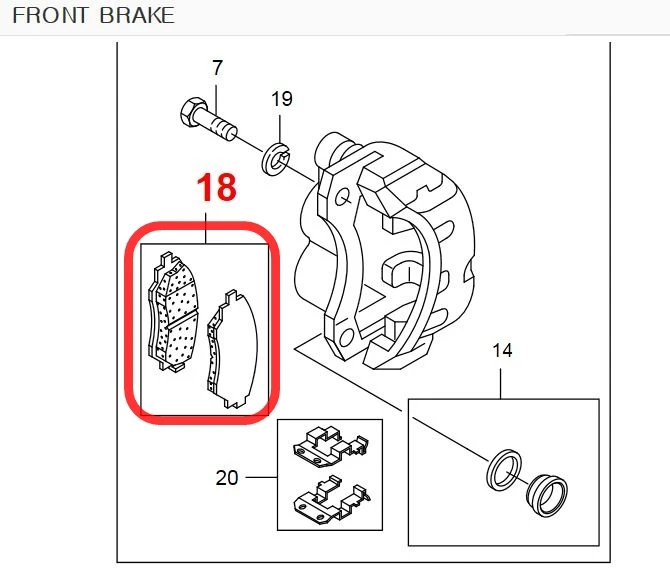 FRONT BRAKE

7

19

18

14

20