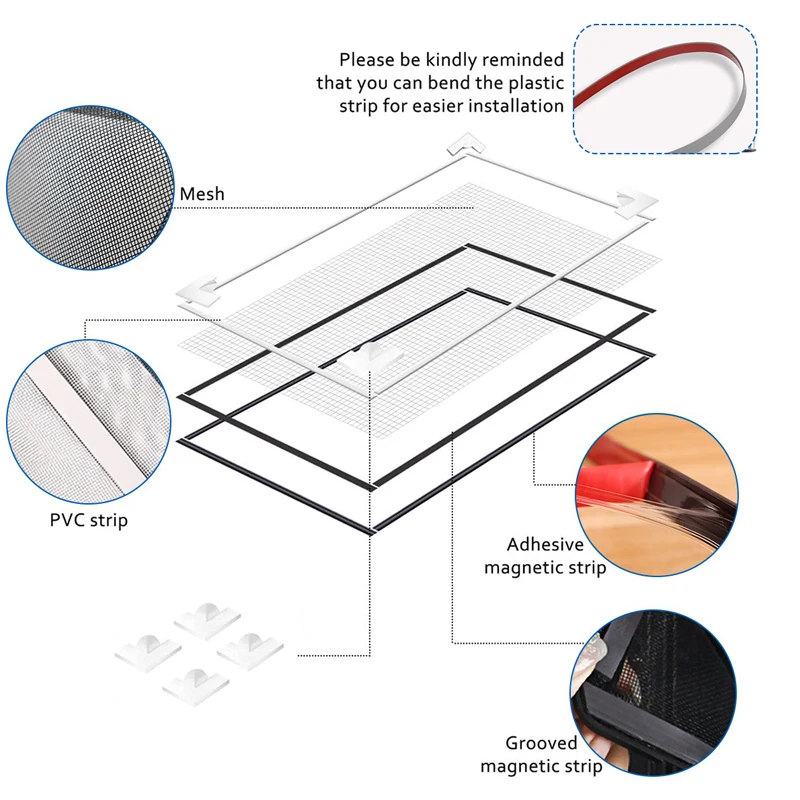 Please be kindly reminded that you can bend the plastic strip for easier installation

Mesh

PVC strip

Adhesive magnetic strip

Grooved magnetic strip