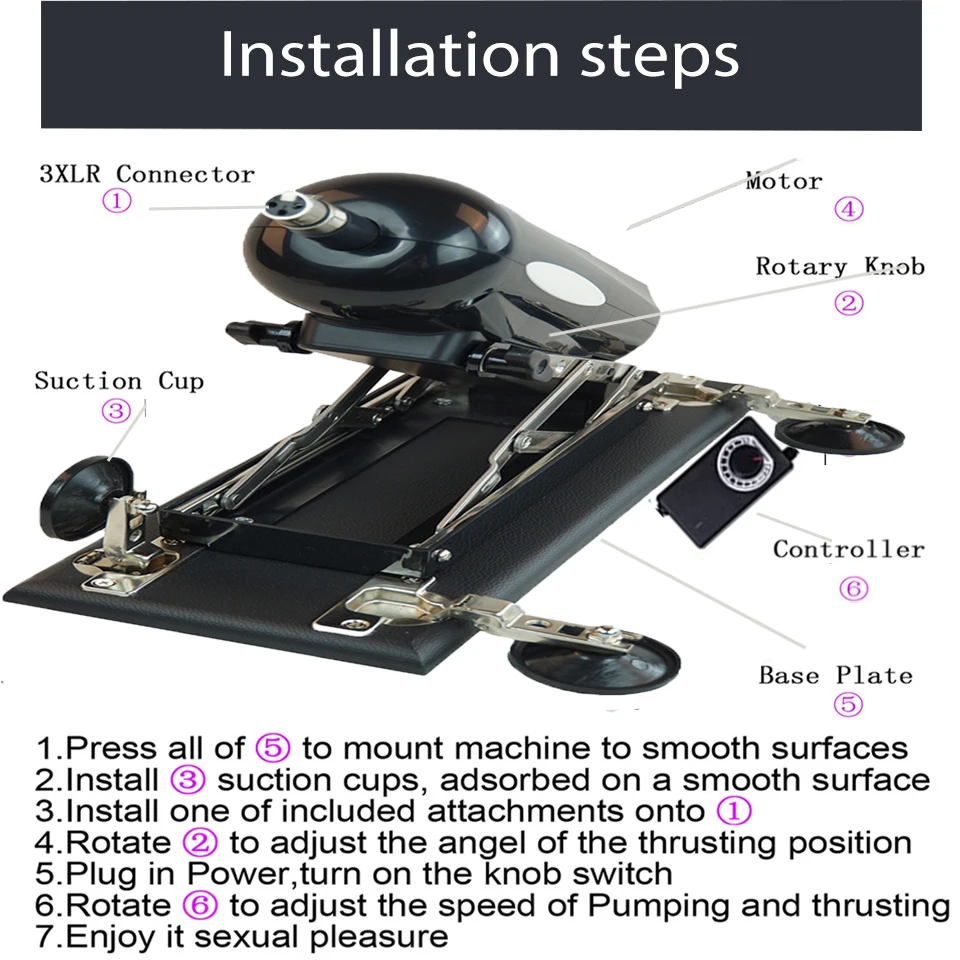 Installation steps

3XLR Connector
①

Motor
④

Rotary Knob
②

Suction Cup
③

Controller
⑥

Base Plate
⑤

1.Press all of ⑤ to mount machine to smooth surfaces
2.Install ③ suction cups, adsorbed on a smooth surface
3.Install one of included attachments onto ①
4.Rotate ② to adjust the angel of the thrusting position
5.Plug in Power,turn on the knob switch
6.Rotate ⑥ to adjust the speed of Pumping and thrusting
7.Enjoy it sexual pleasure