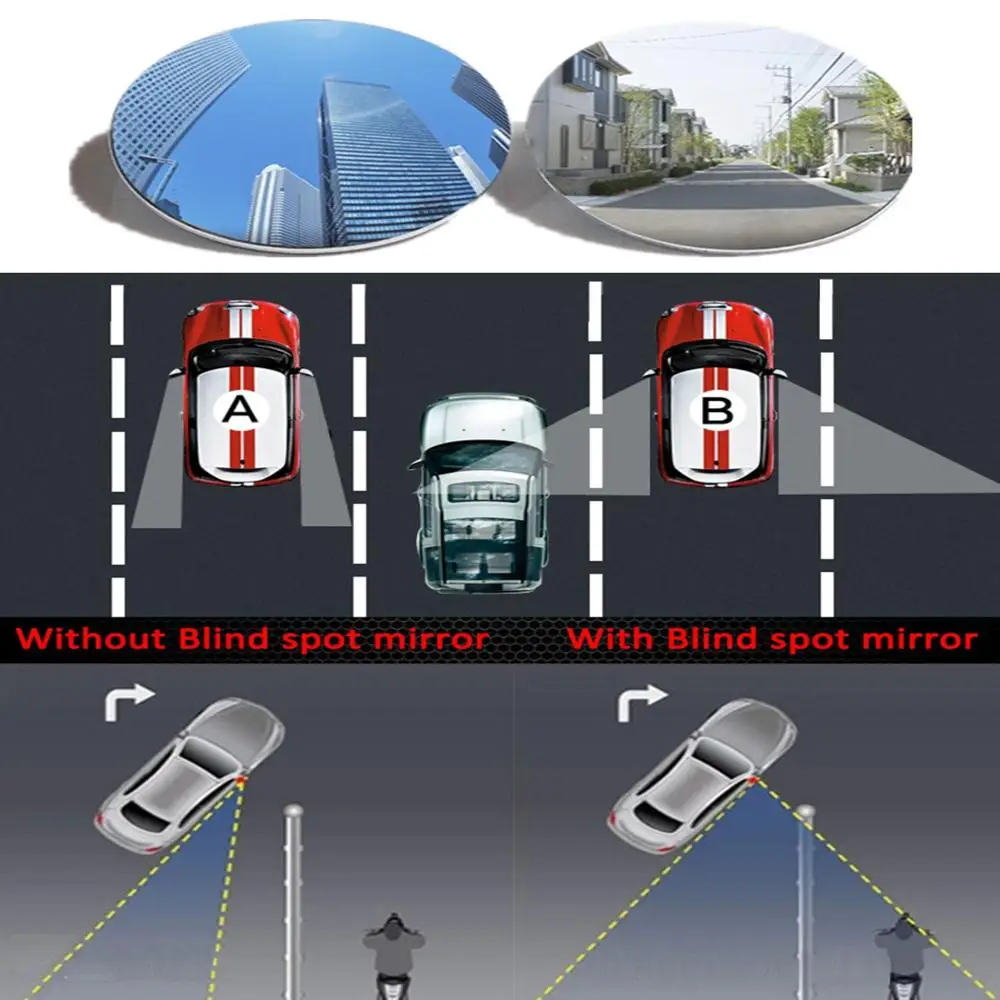 A

B

Without Blind spot mirror With Blind spot mirror