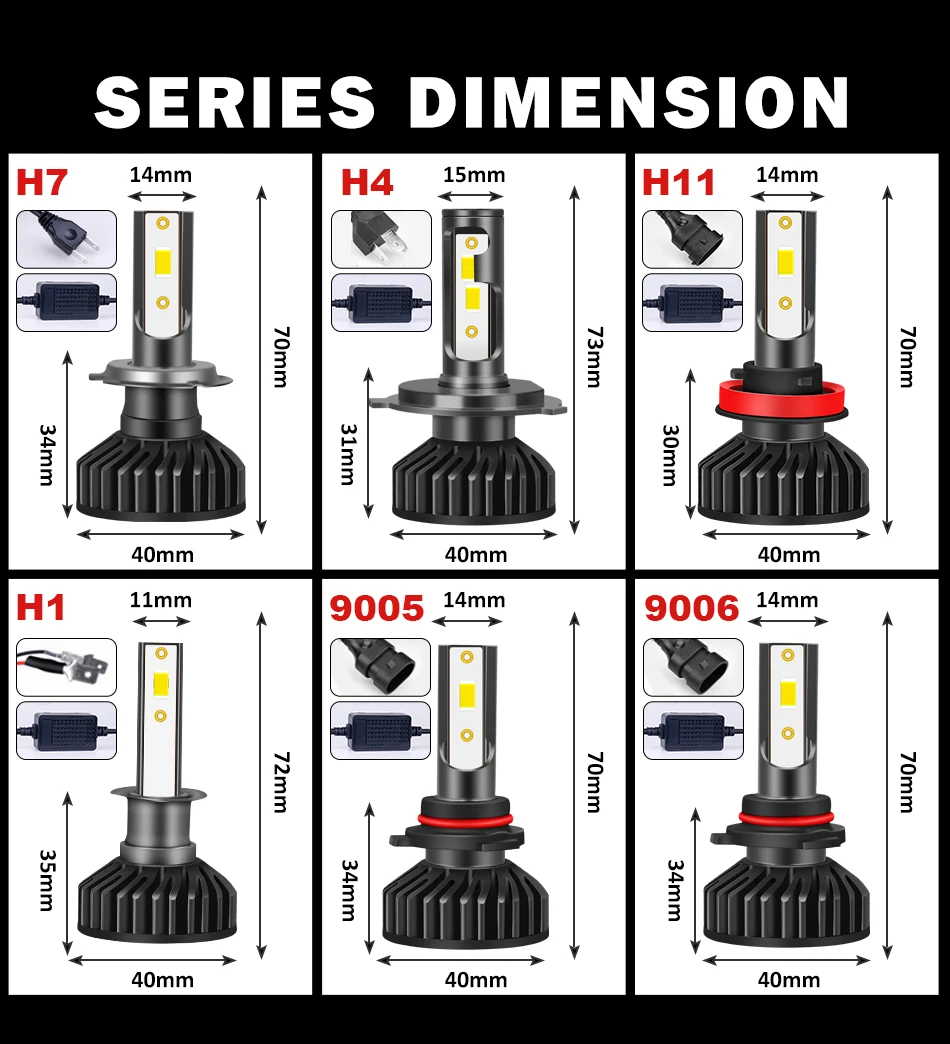 SERIES DIMENSION

H7
14mm
70mm
34mm
40mm

H4
15mm
73mm
31mm
40mm

H11
14mm
70mm
30mm
40mm

H1
11mm
72mm
35mm
40mm

9005
14mm
70mm
34mm
40mm

9006
14mm
70mm
34mm
40mm