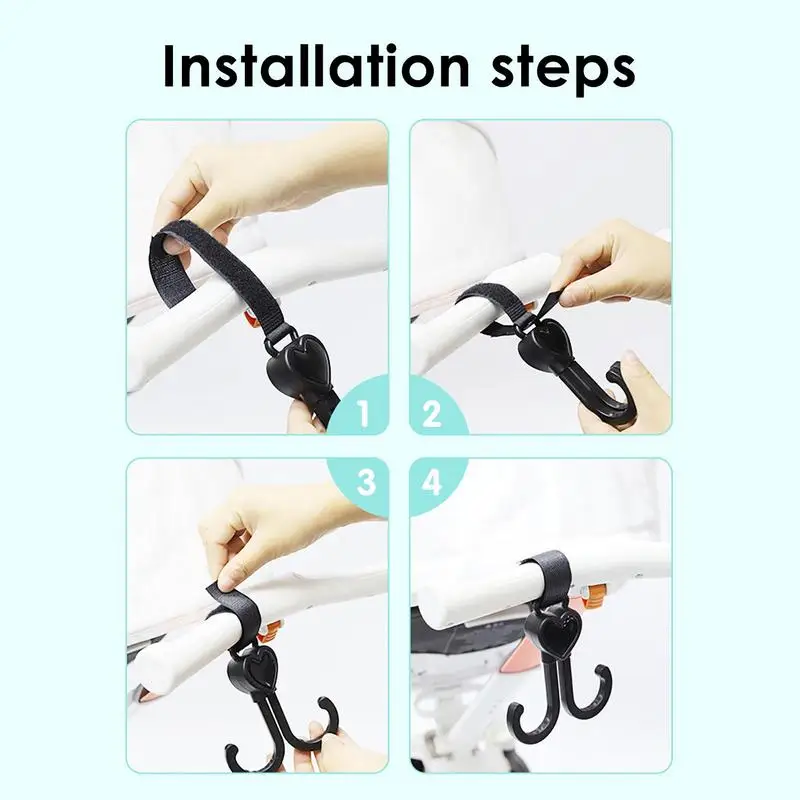 Installation steps

1

2

3

4