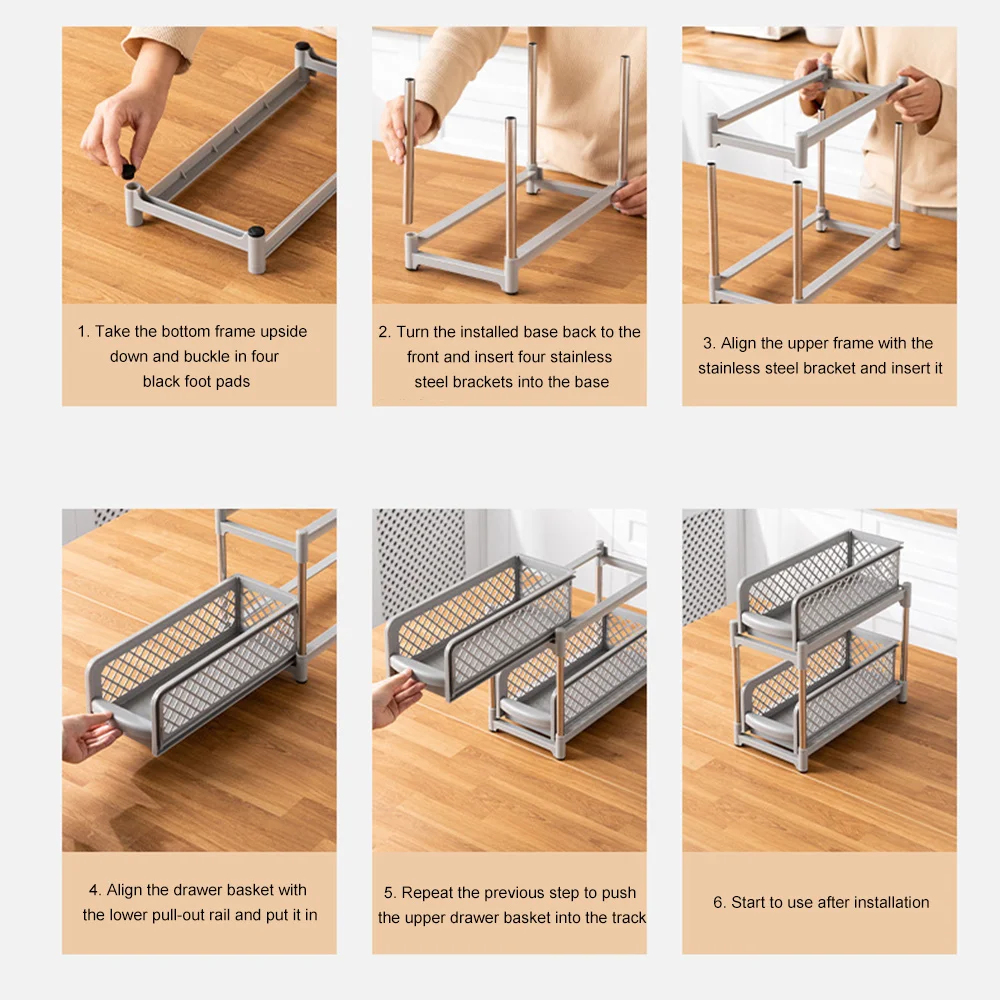 1. Take the bottom frame upside down and buckle in four black foot pads

2. Turn the installed base back to the front and insert four stainless steel brackets into the base

3. Align the upper frame with the stainless steel bracket and insert it

4. Align the drawer basket with the lower pull-out rail and put it in

5. Repeat the previous step to push the upper drawer basket into the track

6. Start to use after installation