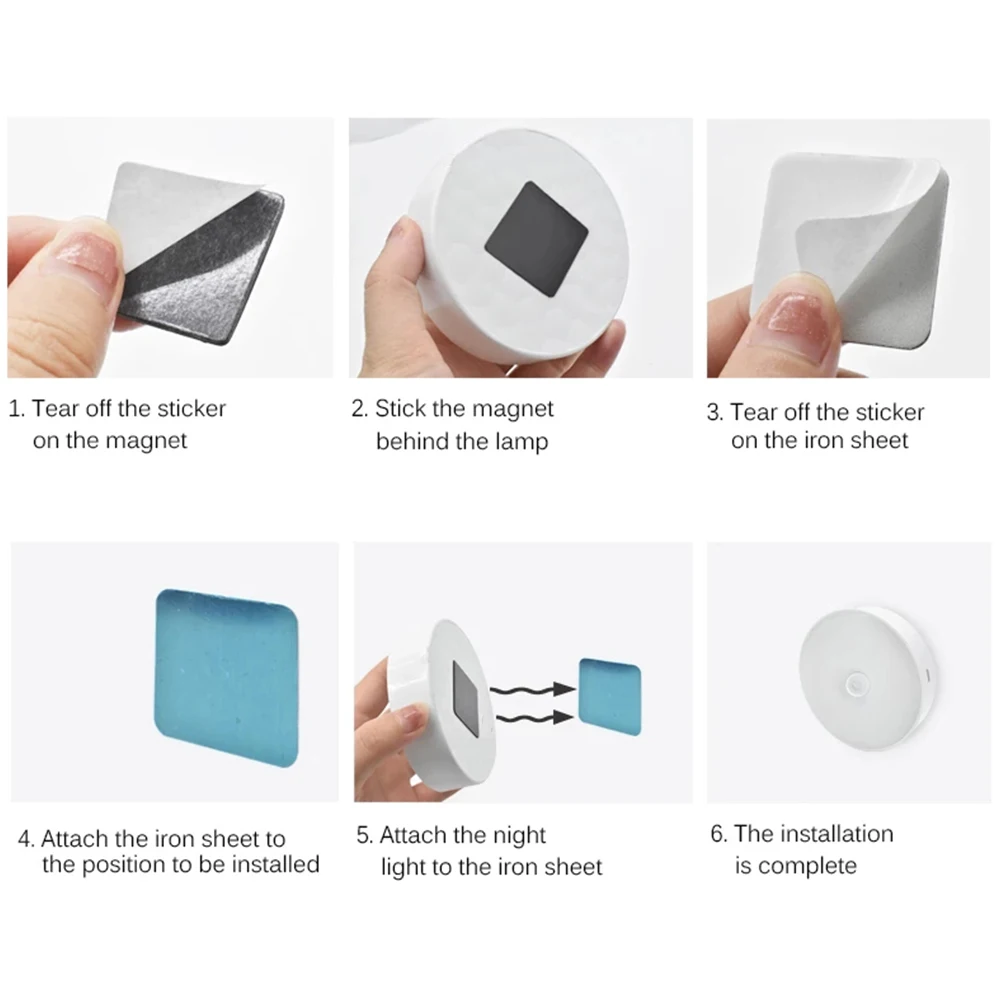 1. Tear off the sticker on the magnet

2. Stick the magnet behind the lamp

3. Tear off the sticker on the iron sheet

4. Attach the iron sheet to the position to be installed

5. Attach the night light to the iron sheet

6. The installation is complete