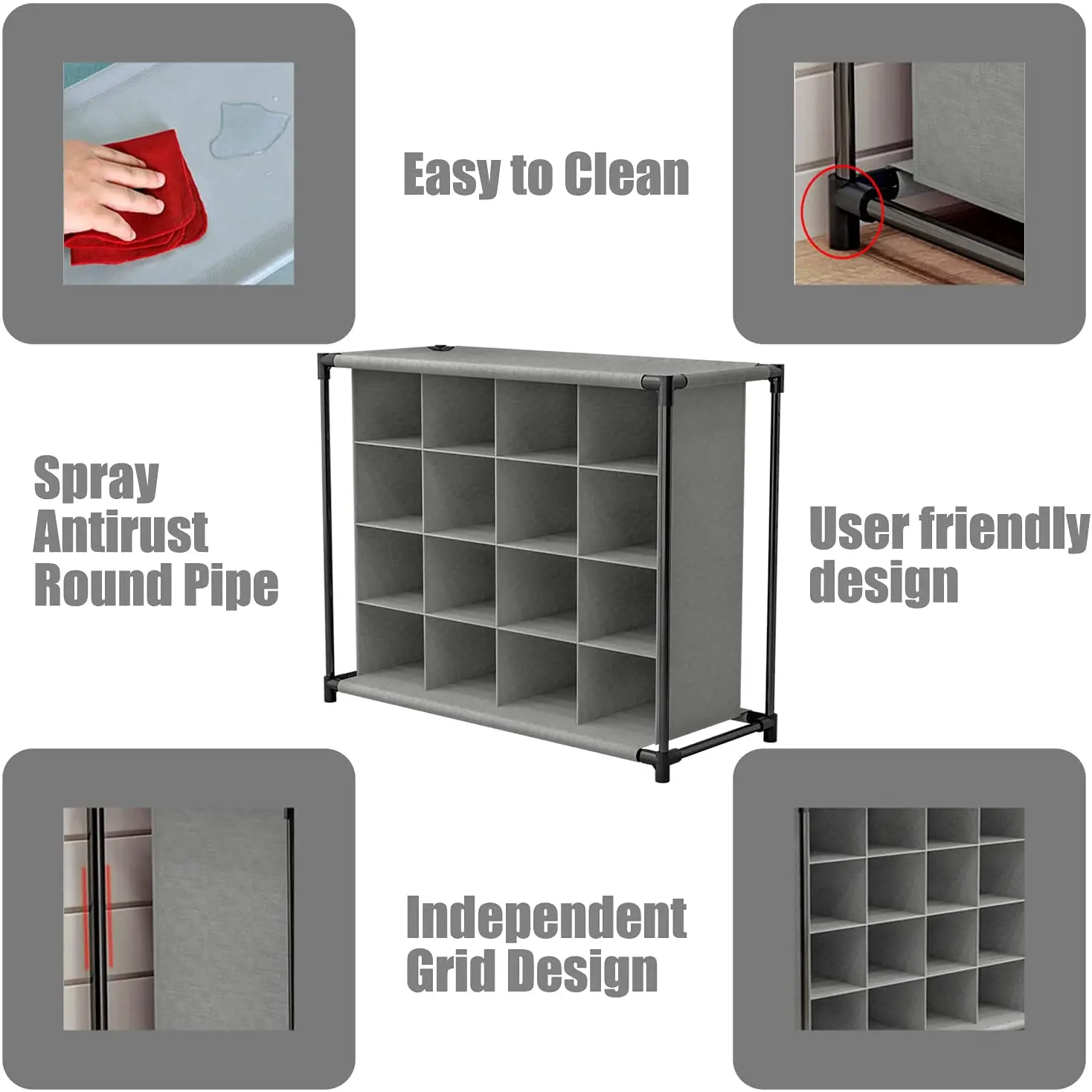 Easy to Clean

Spray Antirust Round Pipe

User friendly design

Independent Grid Design