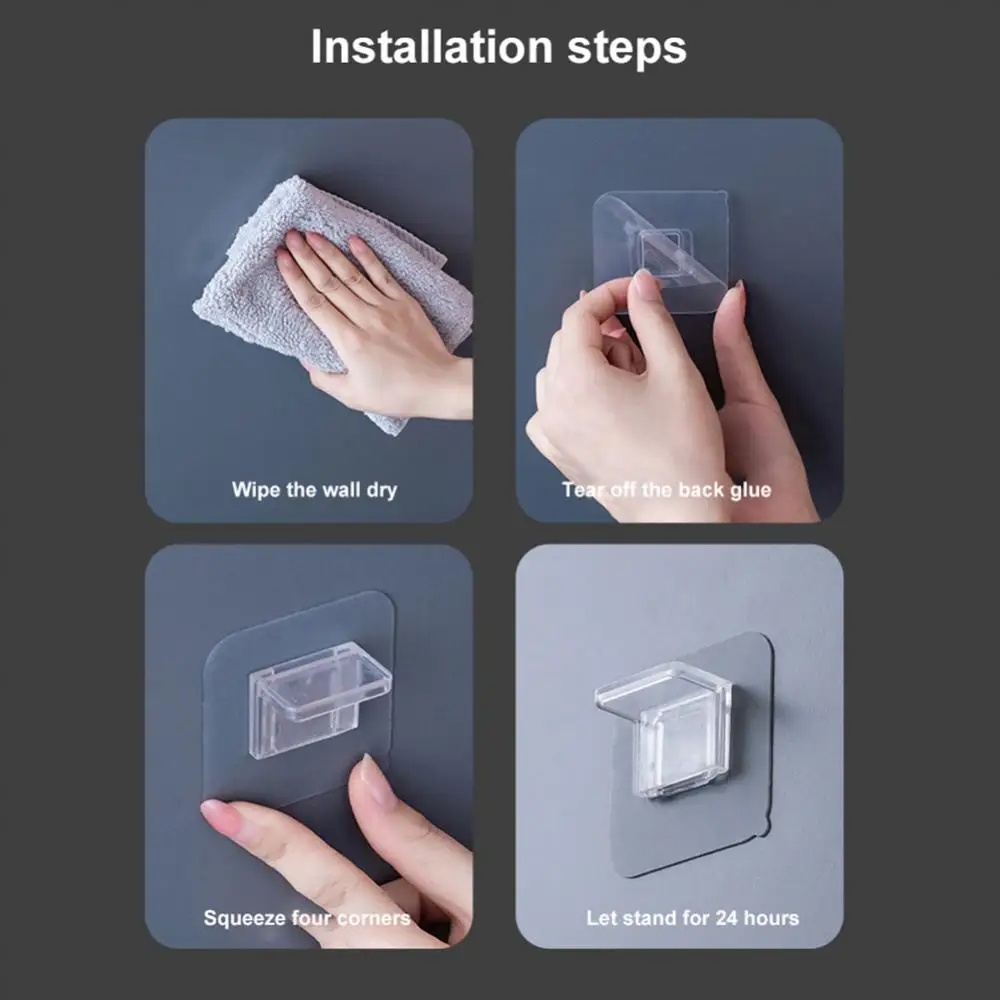 Installation steps

Wipe the wall dry

Tear off the back glue

Squeeze four corners

Let stand for 24 hours