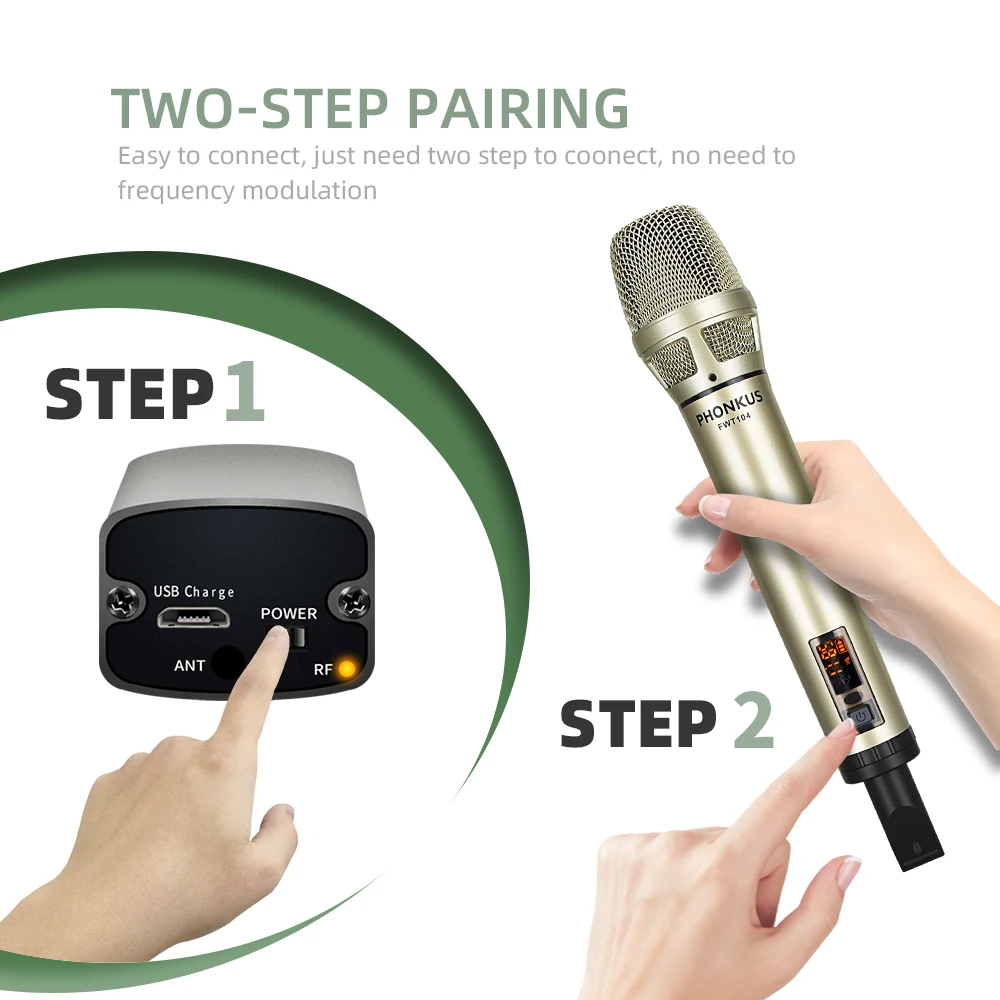 TWO-STEP PAIRING
Easy to connect, just need two step to coonect, no need to frequency modulation

STEP 1

USB Charge
POWER
ANT
RF

PHONKUS
FWT104

STEP 2