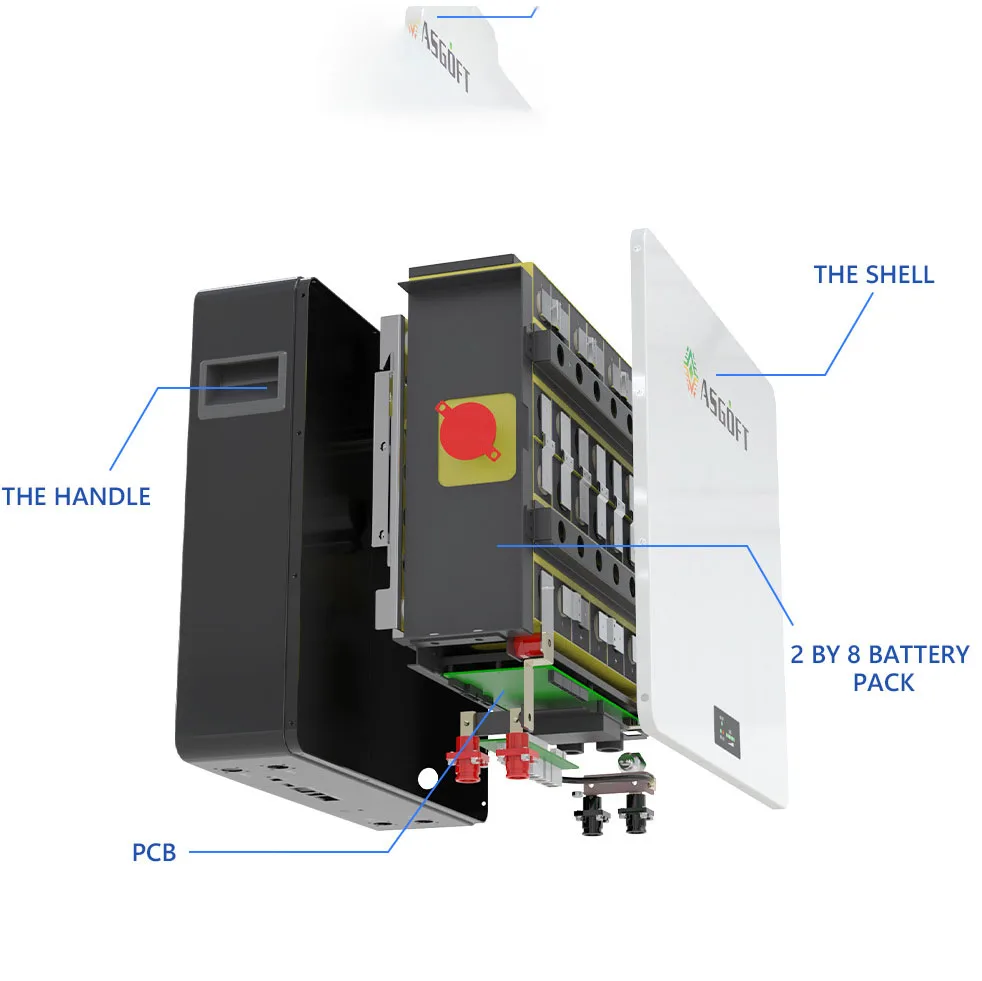 ASGOFT

THE SHELL

ASGOFT

THE HANDLE

2 BY 8 BATTERY PACK

PCB