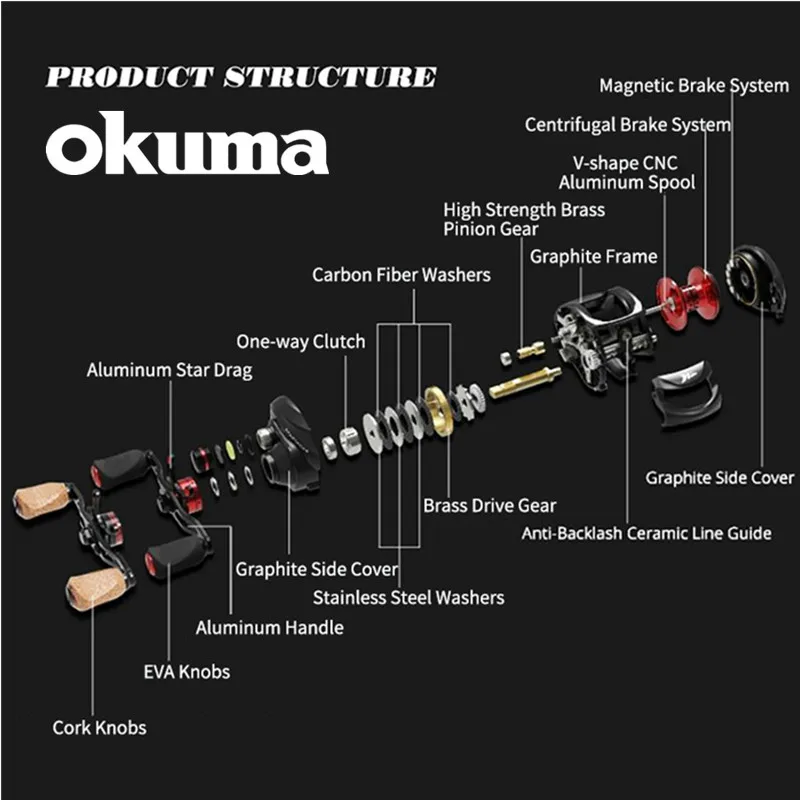 PRODUCT STRUCTURE
okuma

Magnetic Brake System
Centrifugal Brake System
V-shape CNC Aluminum Spool
High Strength Brass Pinion Gear
Graphite Frame
Carbon Fiber Washers
One-way Clutch
Aluminum Star Drag
Graphite Side Cover
Brass Drive Gear
Anti-Backlash Ceramic Line Guide
Graphite Side Cover
Stainless Steel Washers
Aluminum Handle
EVA Knobs
Cork Knobs