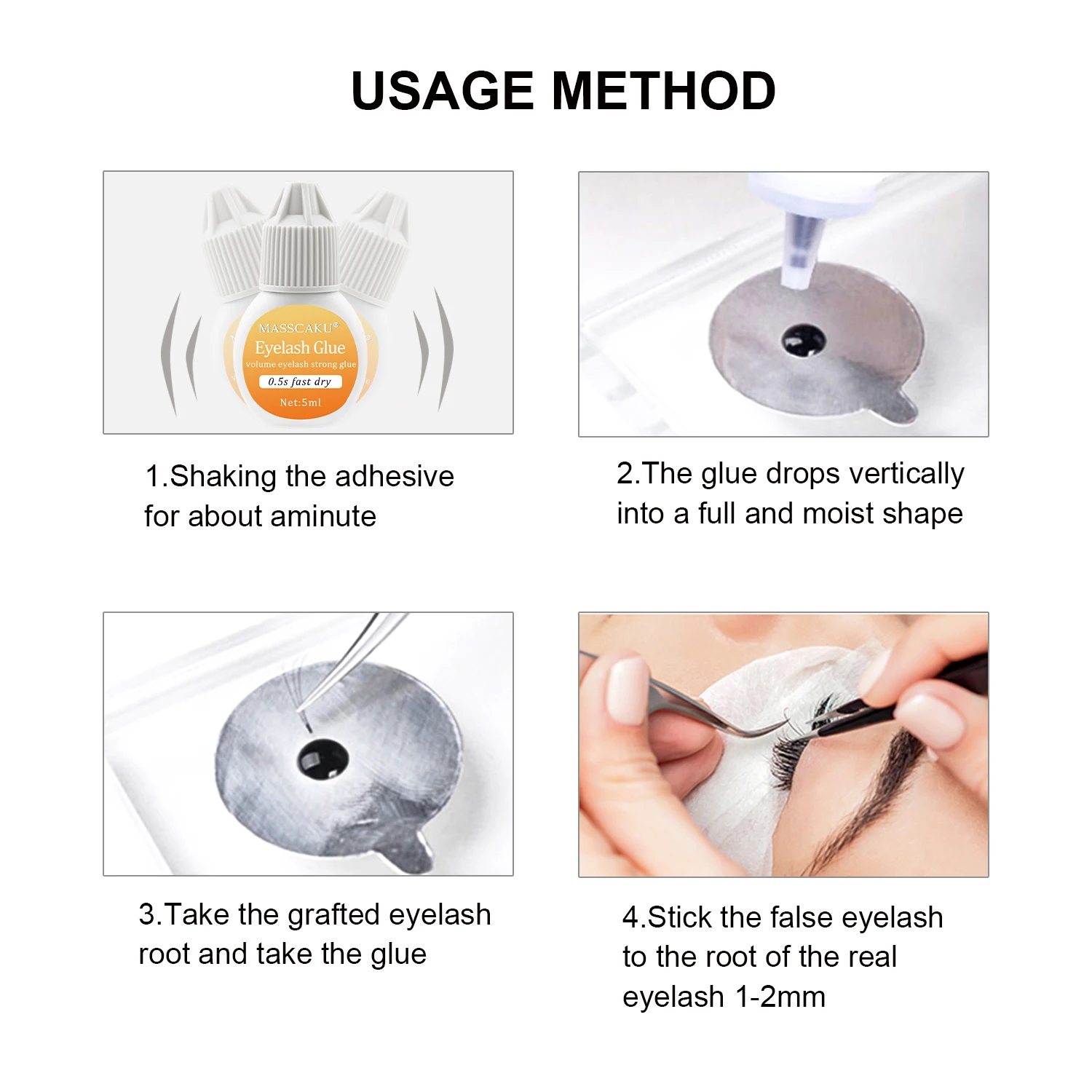 USAGE METHOD

MASSCAKU®
Eyelash Glue
volume eyelash strong glue
0.5s fast dry
Net:5ml

1.Shaking the adhesive for about aminute

2.The glue drops vertically into a full and moist shape

3.Take the grafted eyelash root and take the glue

4.Stick the false eyelash to the root of the real eyelash 1-2mm