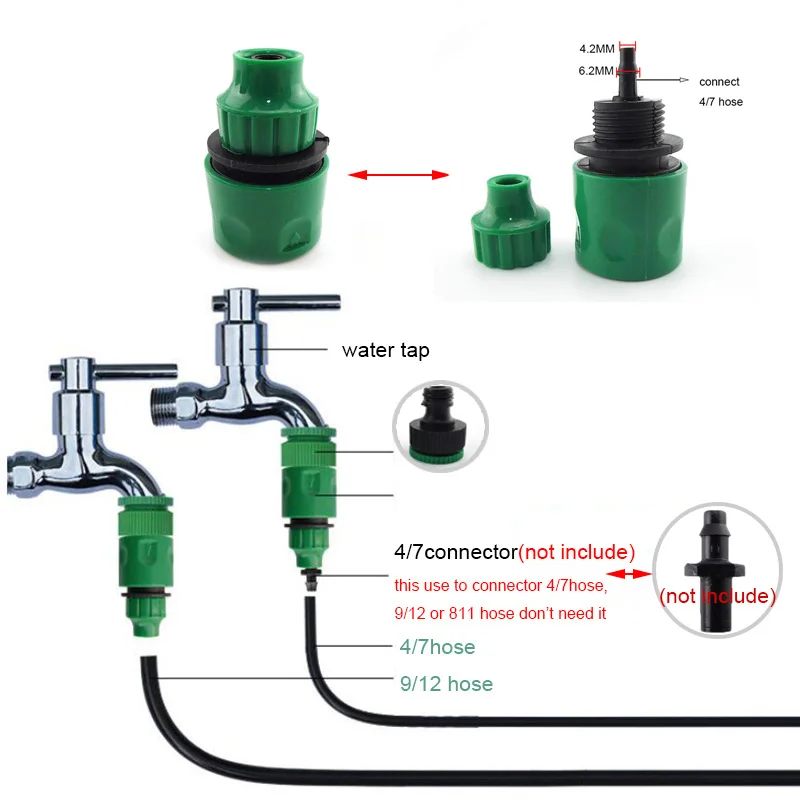 4.2MM
6.2MM
connect
4/7 hose

water tap

4/7connector(not include)
this use to connector 4/7hose, 9/12 or 811 hose don't need it

(not include)

4/7hose
9/12 hose