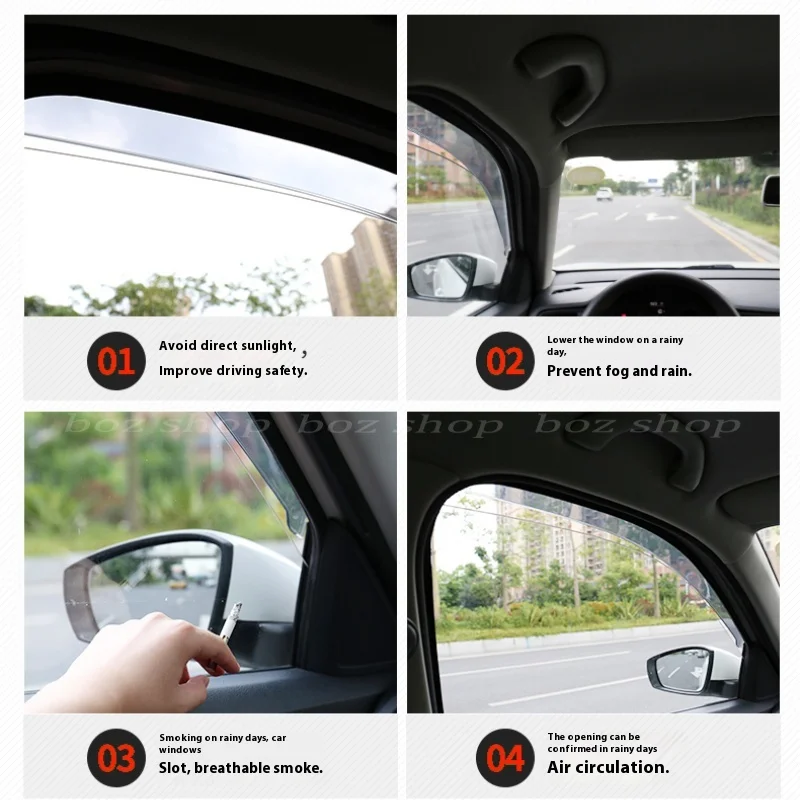 01
Avoid direct sunlight, ,
Improve driving safety.

02
Lower the window on a rainy day,
Prevent fog and rain.

boz shop boz shop boz shop

03
Smoking on rainy days, car windows
Slot, breathable smoke.

04
The opening can be confirmed in rainy days
Air circulation.