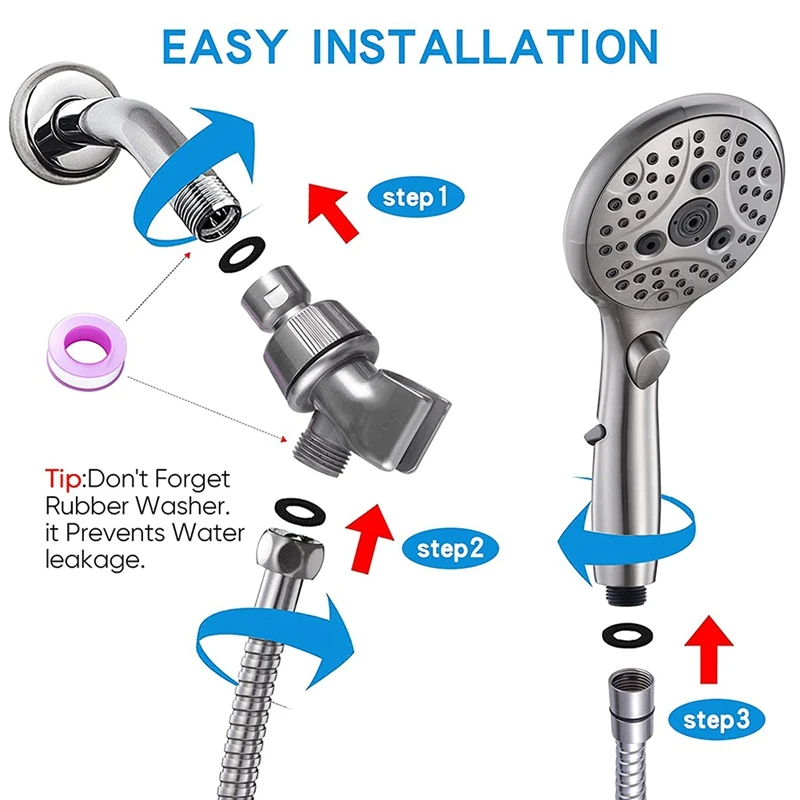 EASY INSTALLATION

step1

Tip:Don't Forget Rubber Washer. it Prevents Water leakage.

step2

step3