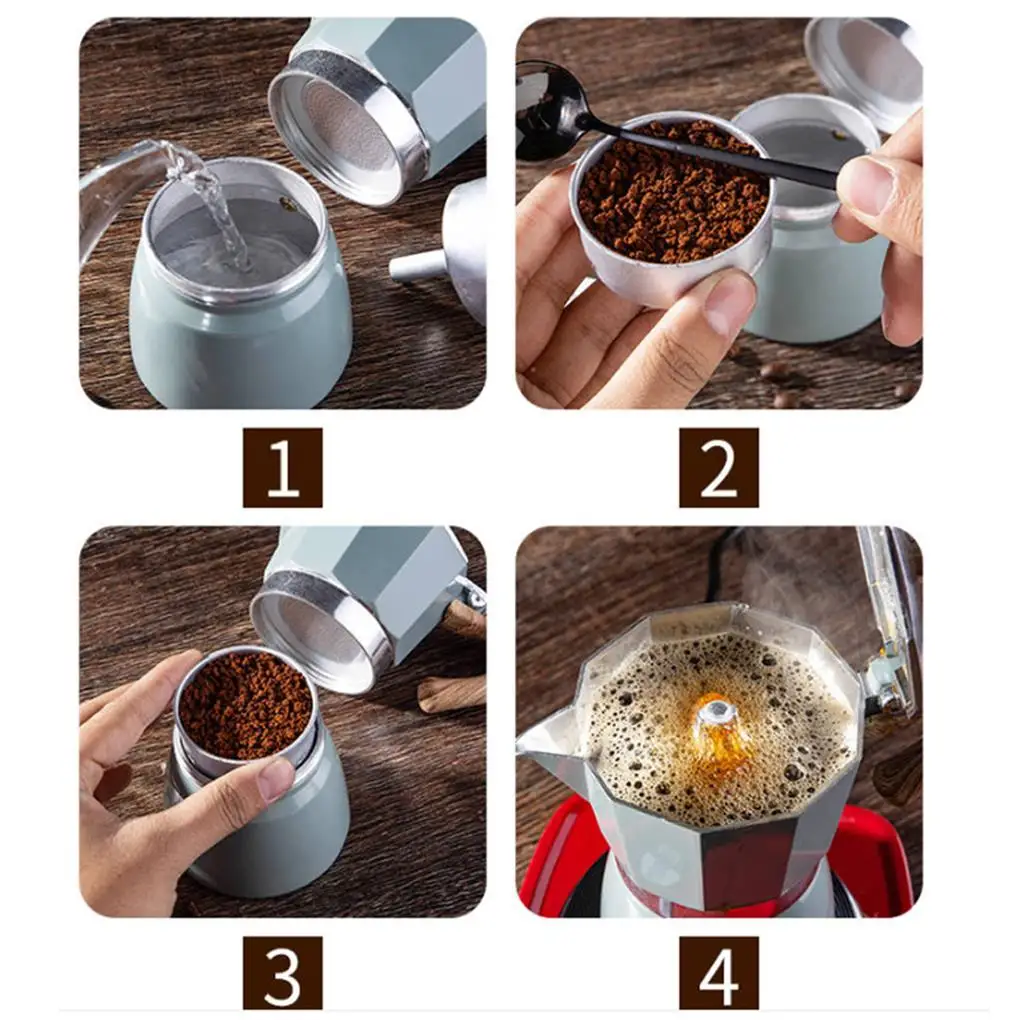 1

2

3

4