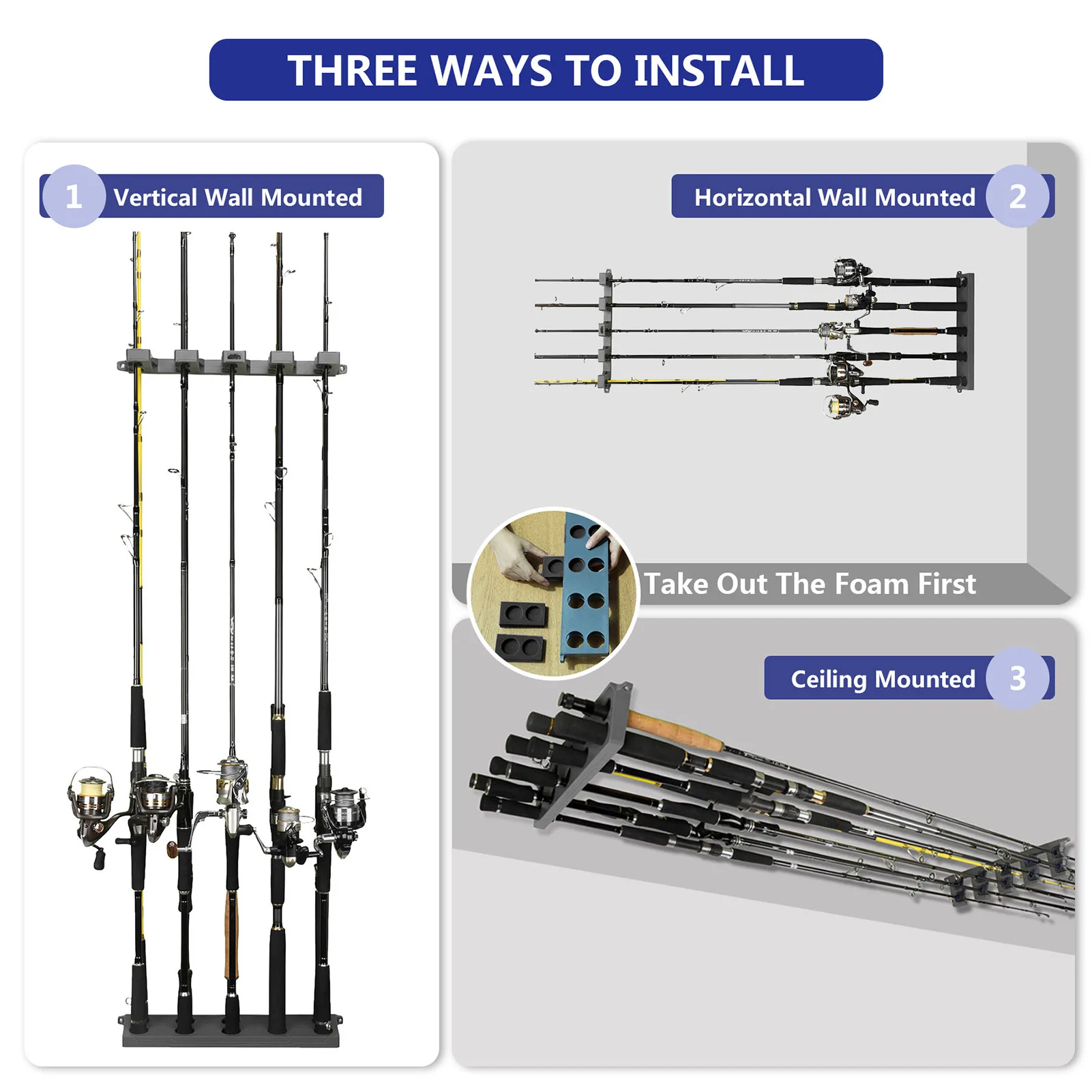 THREE WAYS TO INSTALL

1 Vertical Wall Mounted

Horizontal Wall Mounted 2

Take Out The Foam First

Ceiling Mounted 3